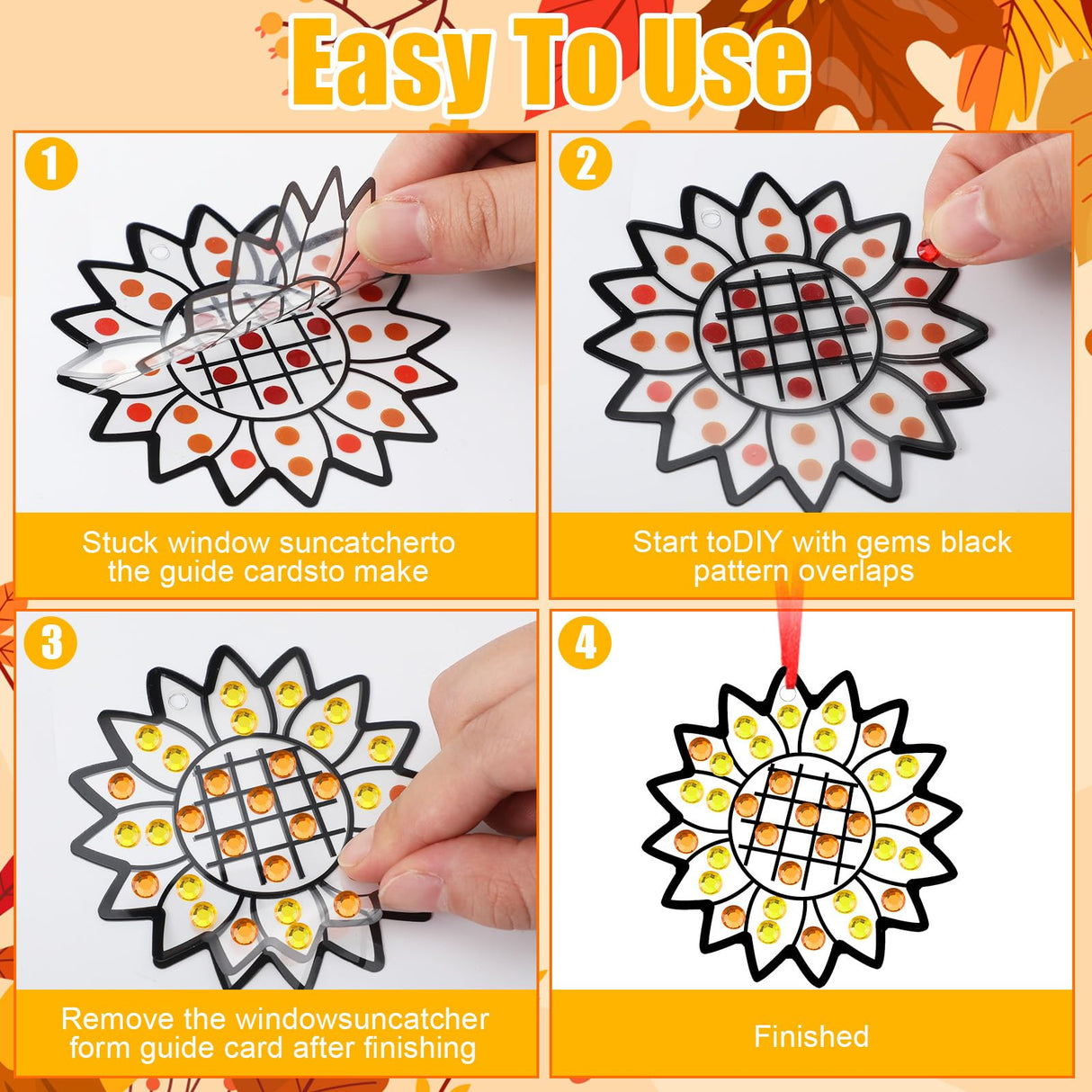 Easy To Use

1

Stuck window suncatcherto the guide cardsto make

2

Start toDIY with gems black pattern overlaps

3

Remove the windowsuncatcher form guide card after finishing

4

Finished