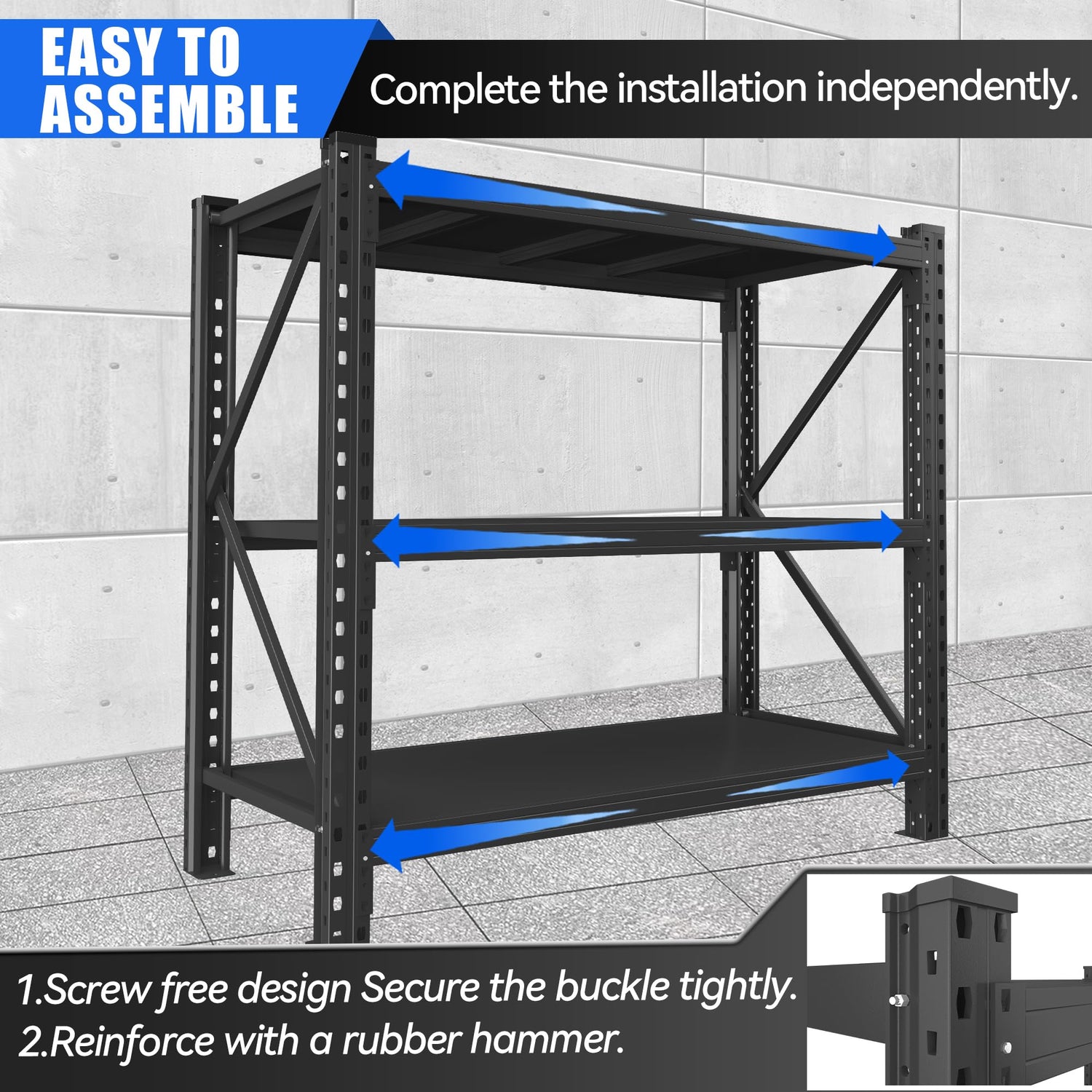 EASY TO ASSEMBLE

Complete the installation independently.

1.Screw free design Secure the buckle tightly.
2.Reinforce with a rubber hammer.