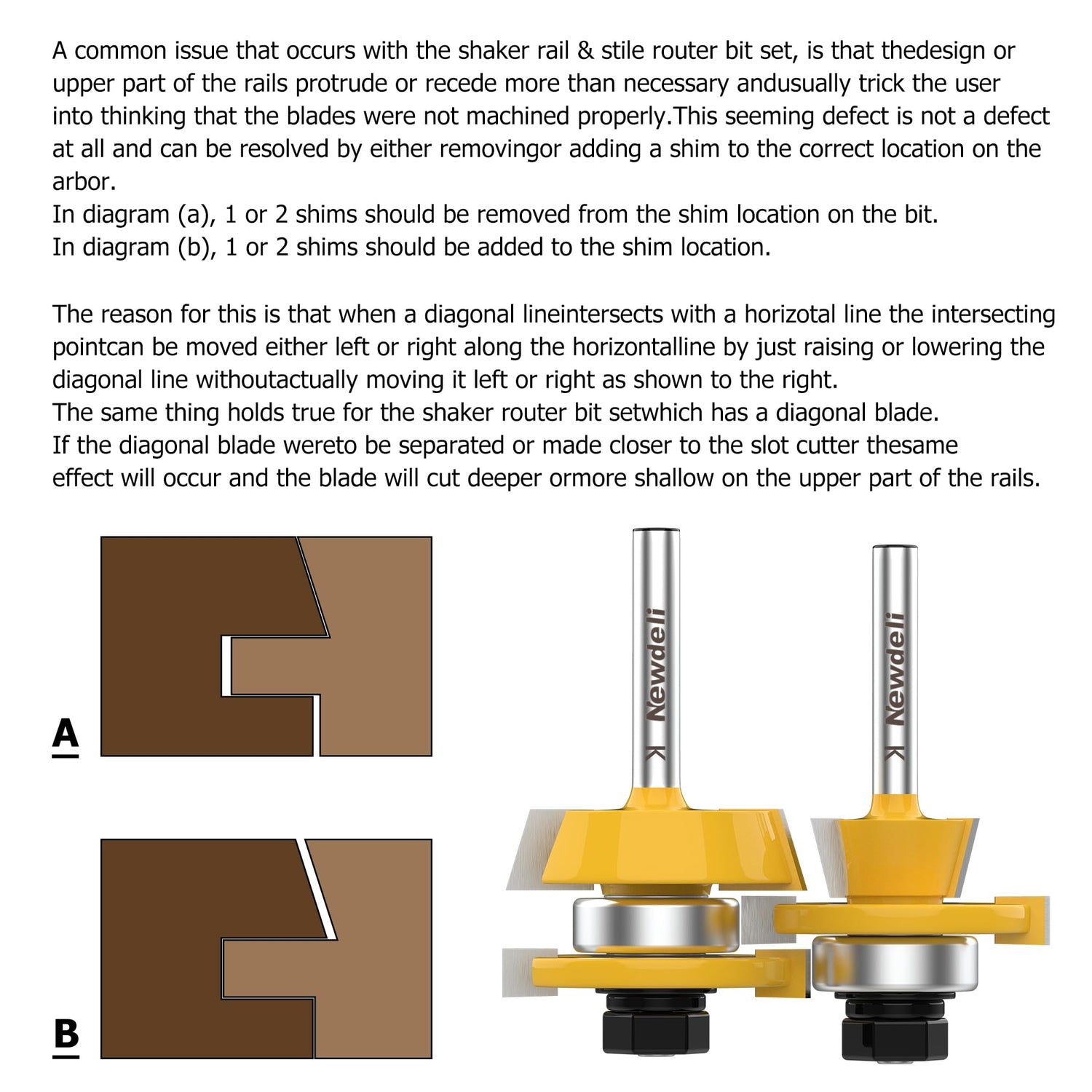 A common issue that occurs with the shaker rail & stile router bit set, is that thedesign or upper part of the rails protrude or recede more than necessary andusually trick the user into thinking that the blades were not machined properly.This seeming defect is not a defect at all and can be resolved by either removingor adding a shim to the correct location on the arbor.
In diagram (a), 1 or 2 shims should be removed from the shim location on the bit.
In diagram (b), 1 or 2 shims should be added to the shim location.

The reason for this is that when a diagonal lineintersects with a horizotal line the intersecting pointcan be moved either left or right along the horizontalline by just raising or lowering the diagonal line withoutactually moving it left or right as shown to the right.
The same thing holds true for the shaker router bit setwhich has a diagonal blade.
If the diagonal blade wereto be separated or made closer to the slot cutter thesame effect will occur and the blade will cut deeper ormore shallow on the upper part of the rails.

A

B

Newdeli
K

Newdeli
K