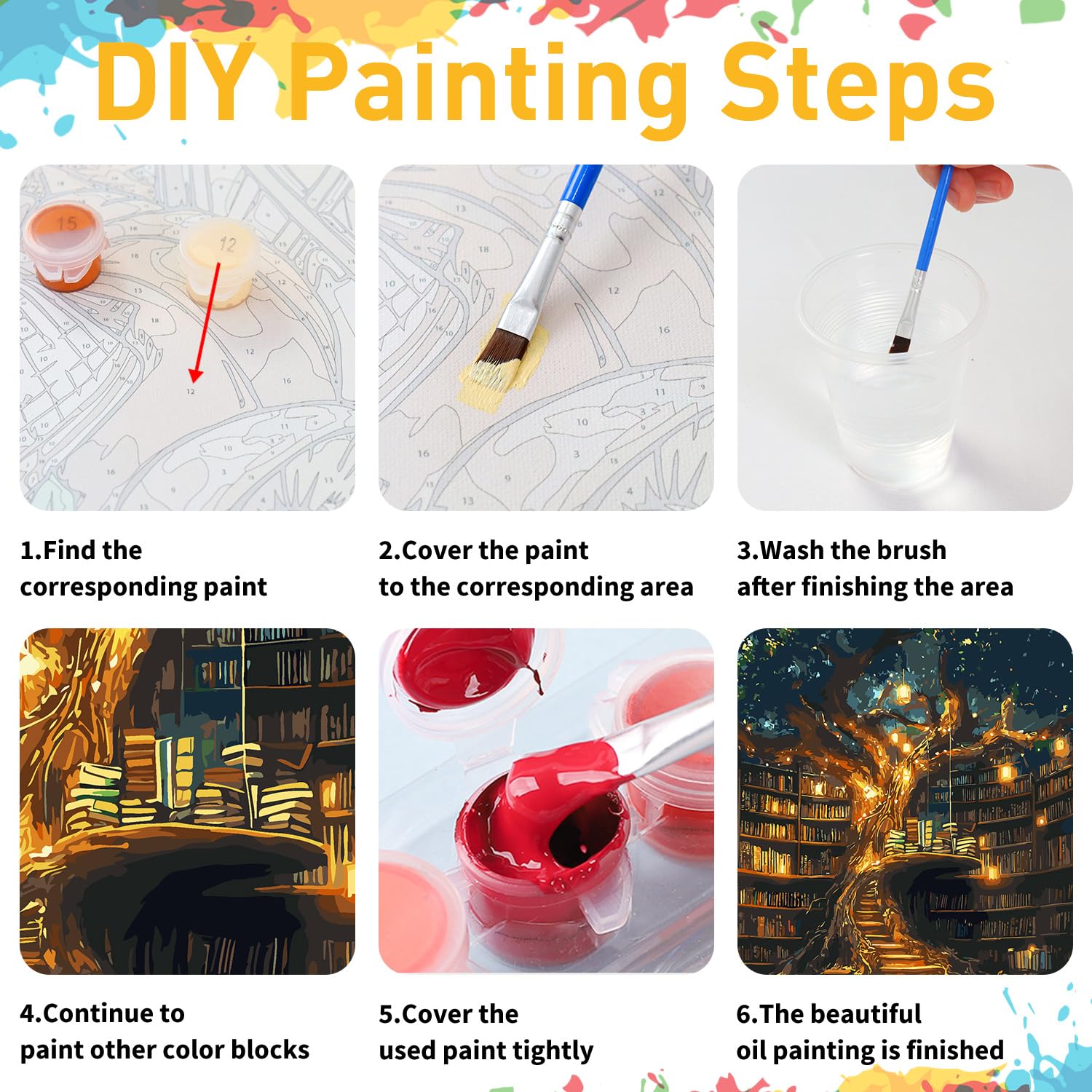 DIY Painting Steps

15
12
12

1.Find the corresponding paint

2.Cover the paint to the corresponding area

3.Wash the brush after finishing the area

4.Continue to paint other color blocks

5.Cover the used paint tightly

6.The beautiful oil painting is finished