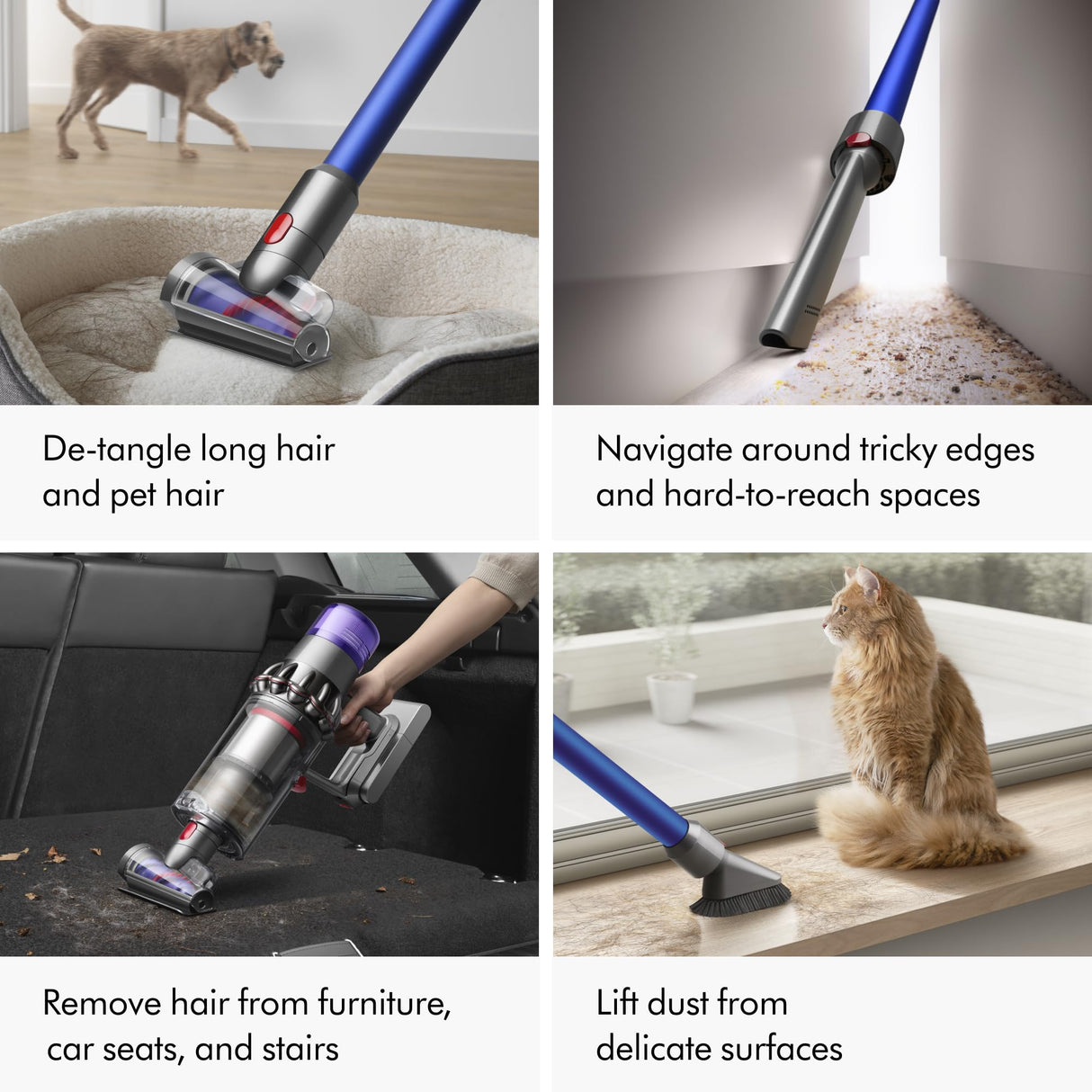 De-tangle long hair and pet hair

Navigate around tricky edges and hard-to-reach spaces

Remove hair from furniture, car seats, and stairs

Lift dust from delicate surfaces