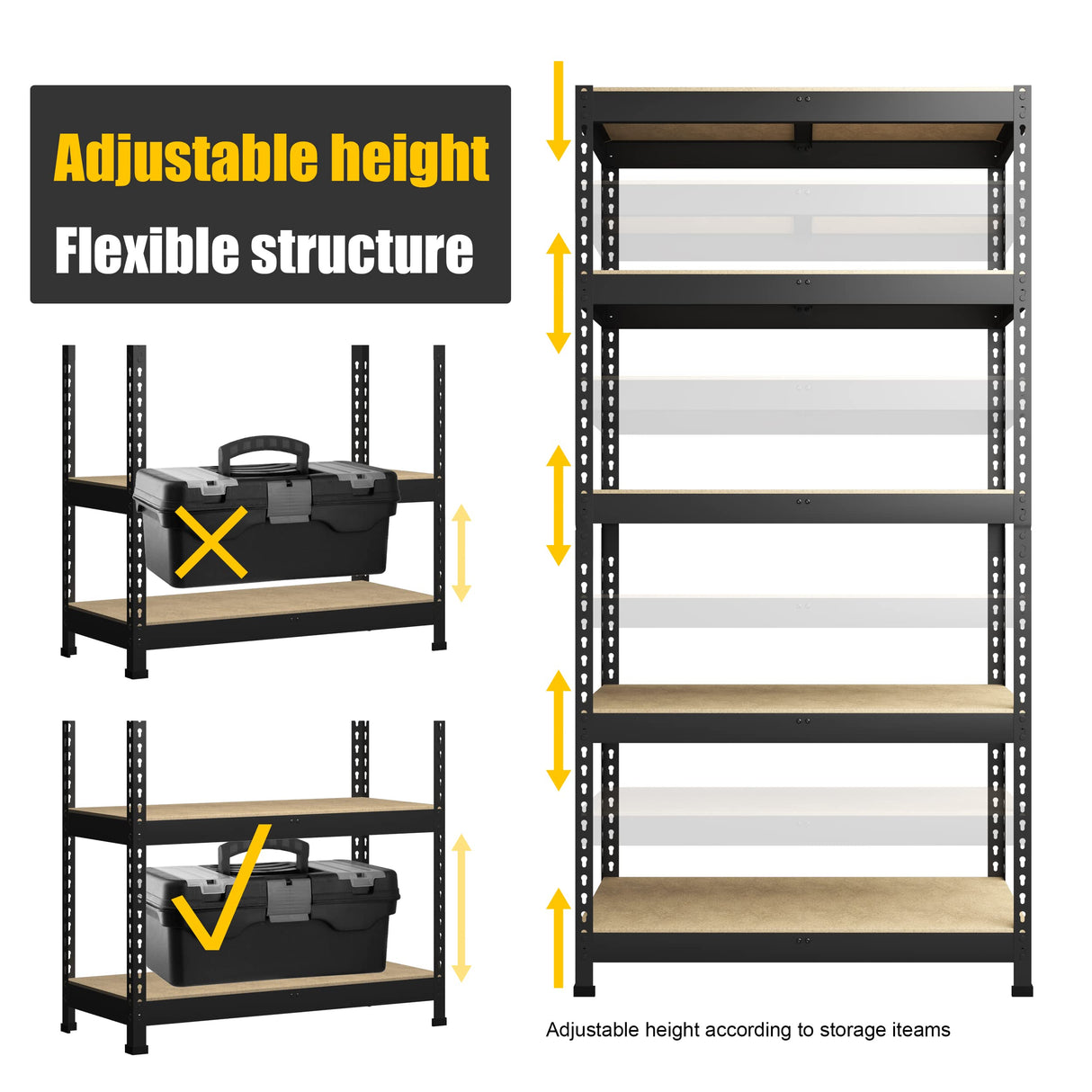 Adjustable height

Flexible structure

Adjustable height according to storage iteams