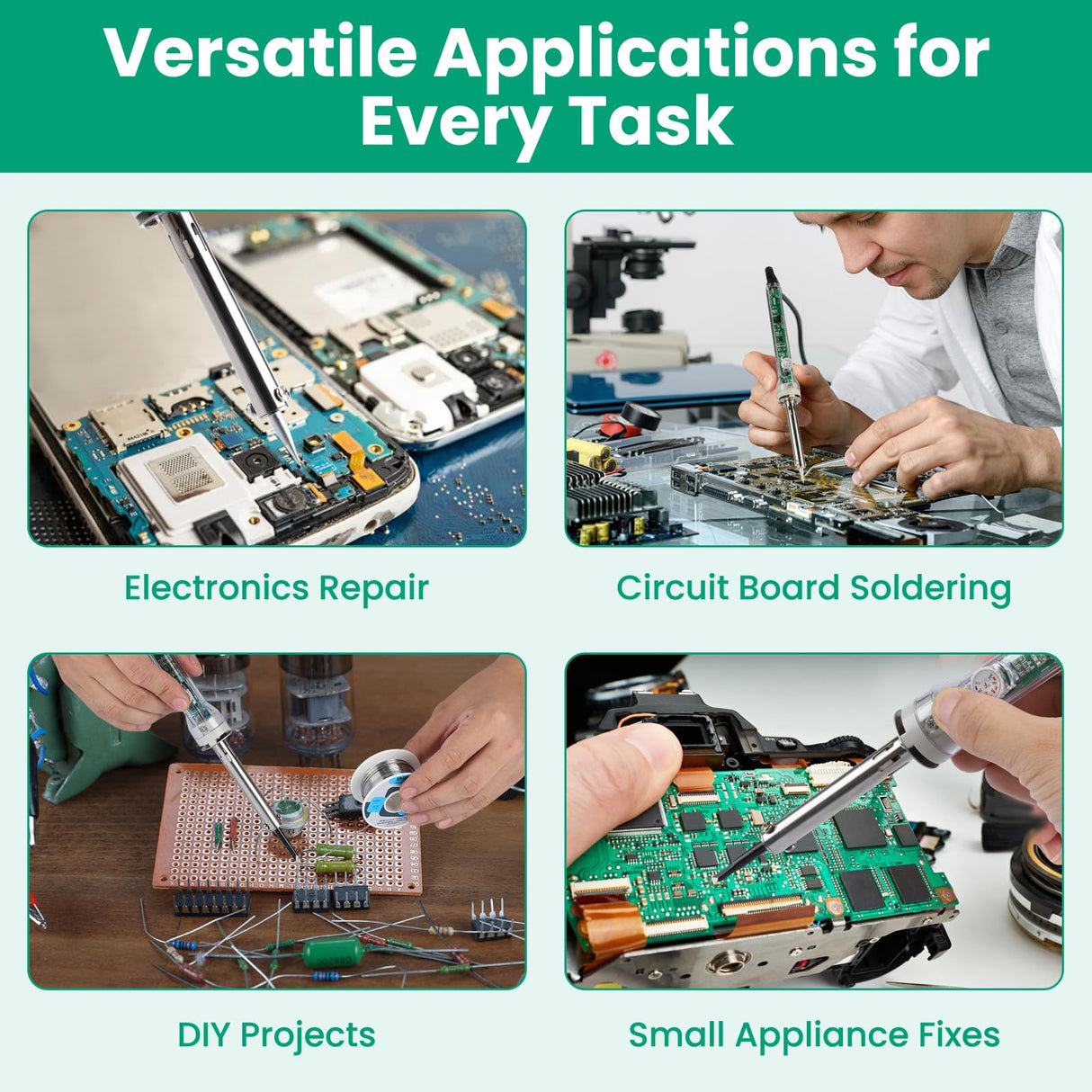 Versatile Applications for Every Task

Electronics Repair

Circuit Board Soldering

DIY Projects

Small Appliance Fixes