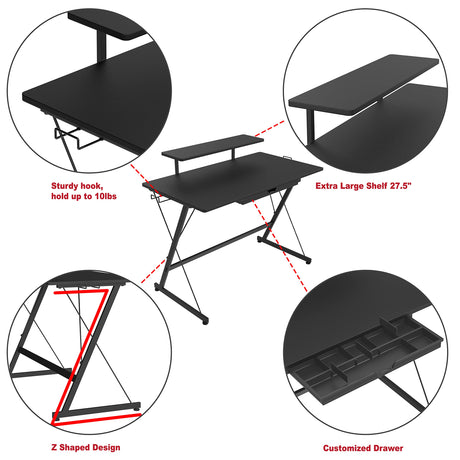 Sturdy hook, hold up to 10lbs

Extra Large Shelf 27.5"

Z Shaped Design

Customized Drawer