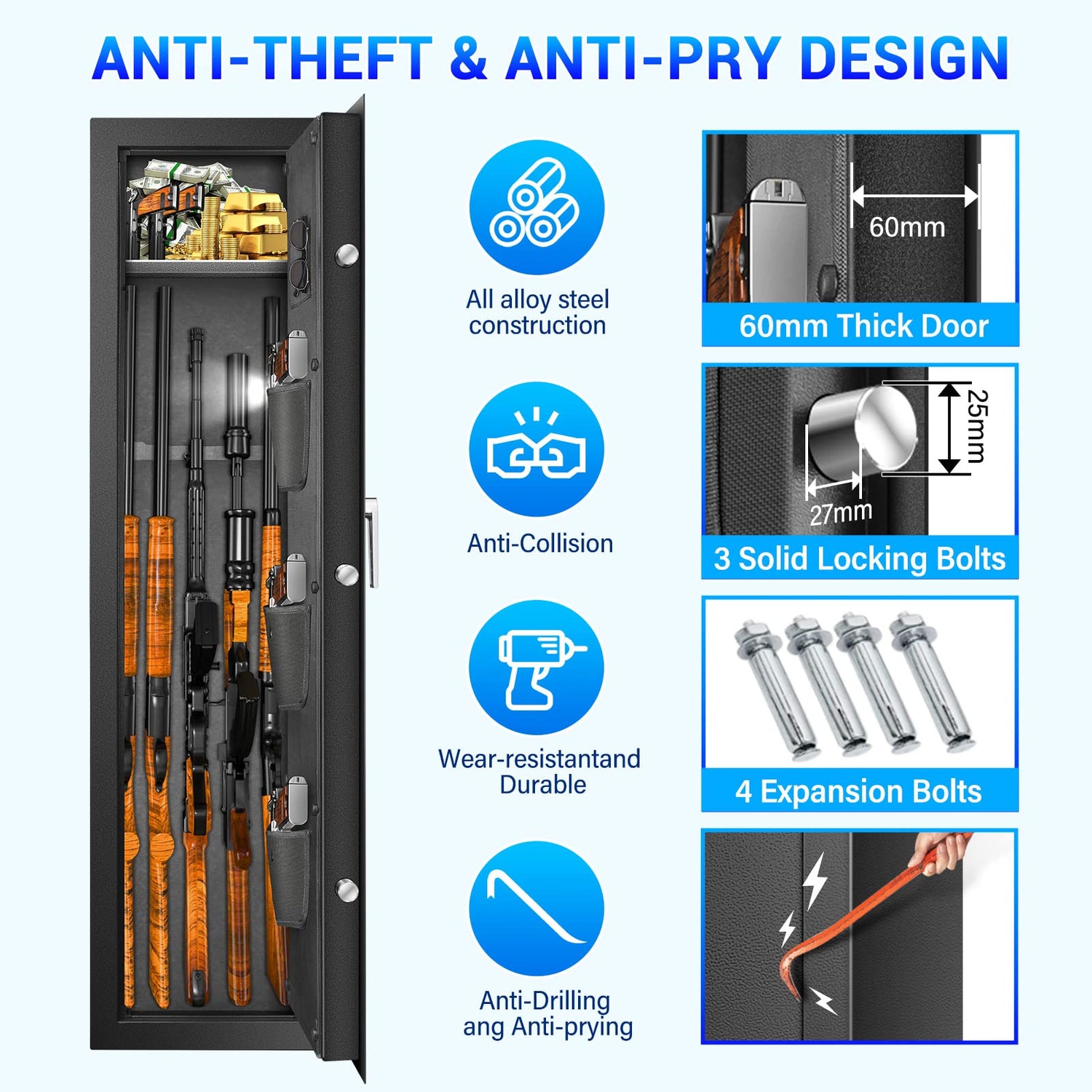 ANTI-THEFT & ANTI-PRY DESIGN

All alloy steel construction

Anti-Collision

Wear-resistantand Durable

Anti-Drilling ang Anti-prying

60mm

60mm Thick Door

25mm

27mm

3 Solid Locking Bolts

4 Expansion Bolts