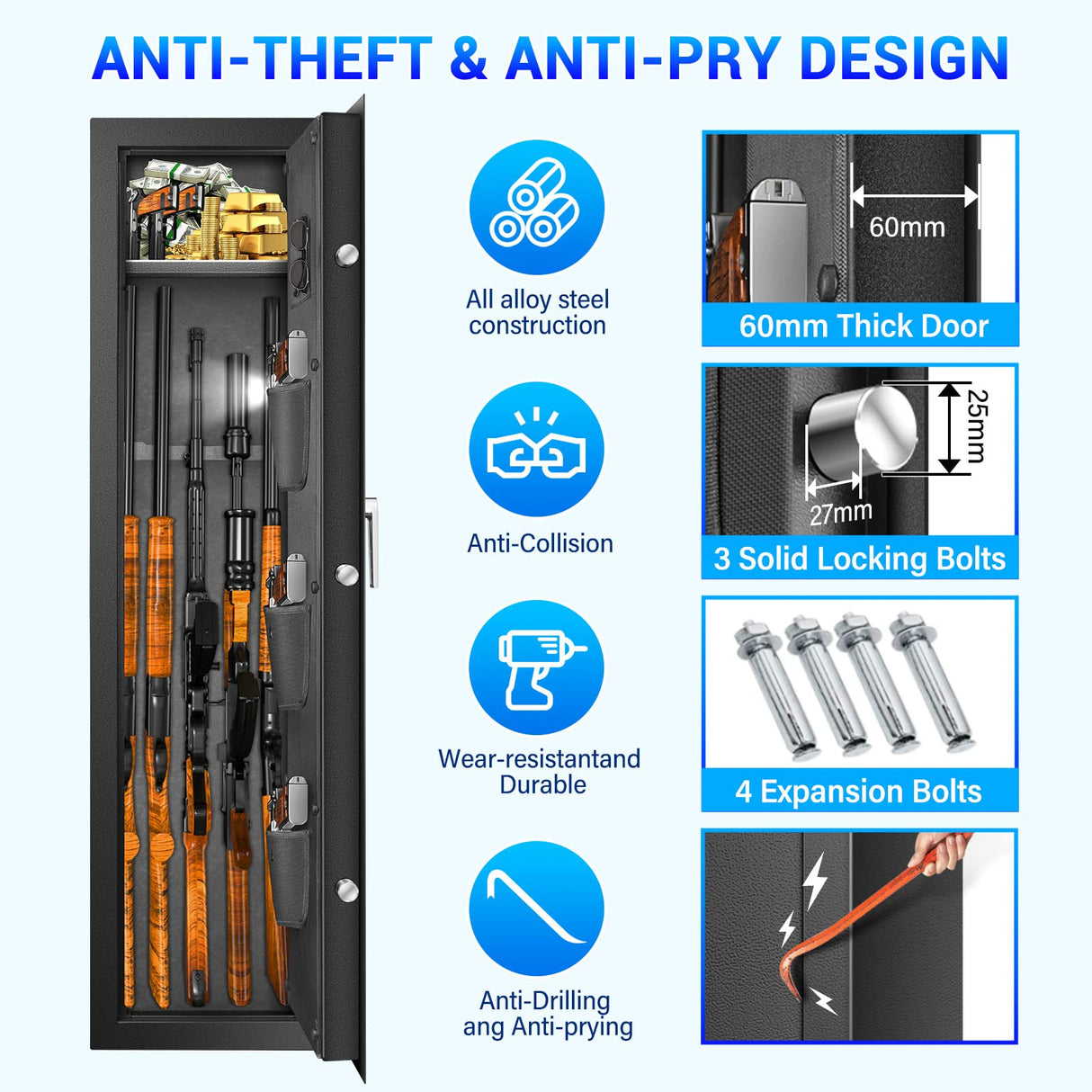 ANTI-THEFT & ANTI-PRY DESIGN

All alloy steel construction

Anti-Collision

Wear-resistantand Durable

Anti-Drilling ang Anti-prying

60mm

60mm Thick Door

25mm

27mm

3 Solid Locking Bolts

4 Expansion Bolts