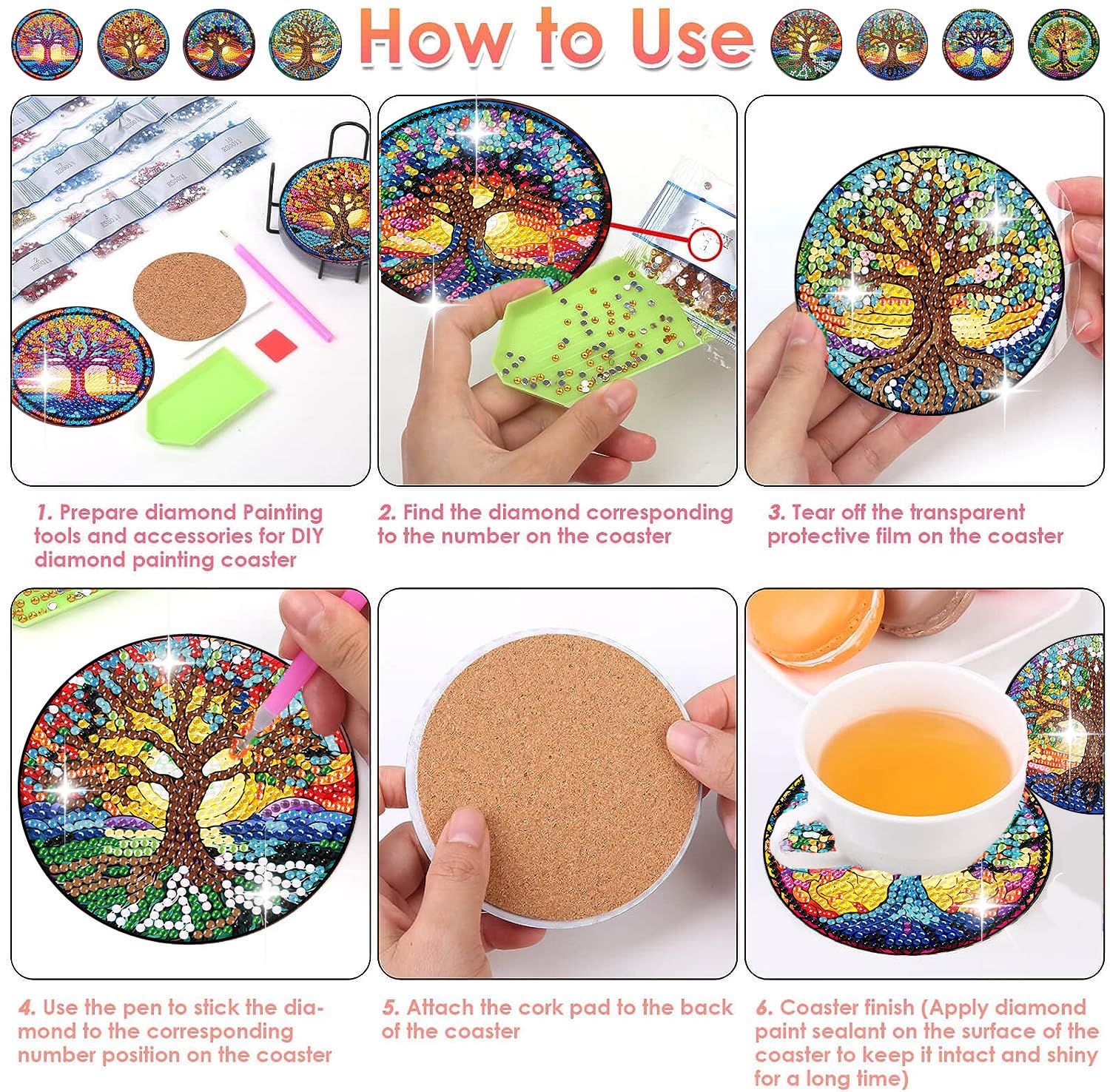 How to Use

1. Prepare diamond Painting tools and accessories for DIY diamond painting coaster

2. Find the diamond corresponding to the number on the coaster

3. Tear off the transparent protective film on the coaster

4. Use the pen to stick the diamond to the corresponding number position on the coaster

5. Attach the cork pad to the back of the coaster

6. Coaster finish (Apply diamond paint sealant on the surface of the coaster to keep it intact and shiny for a long time)