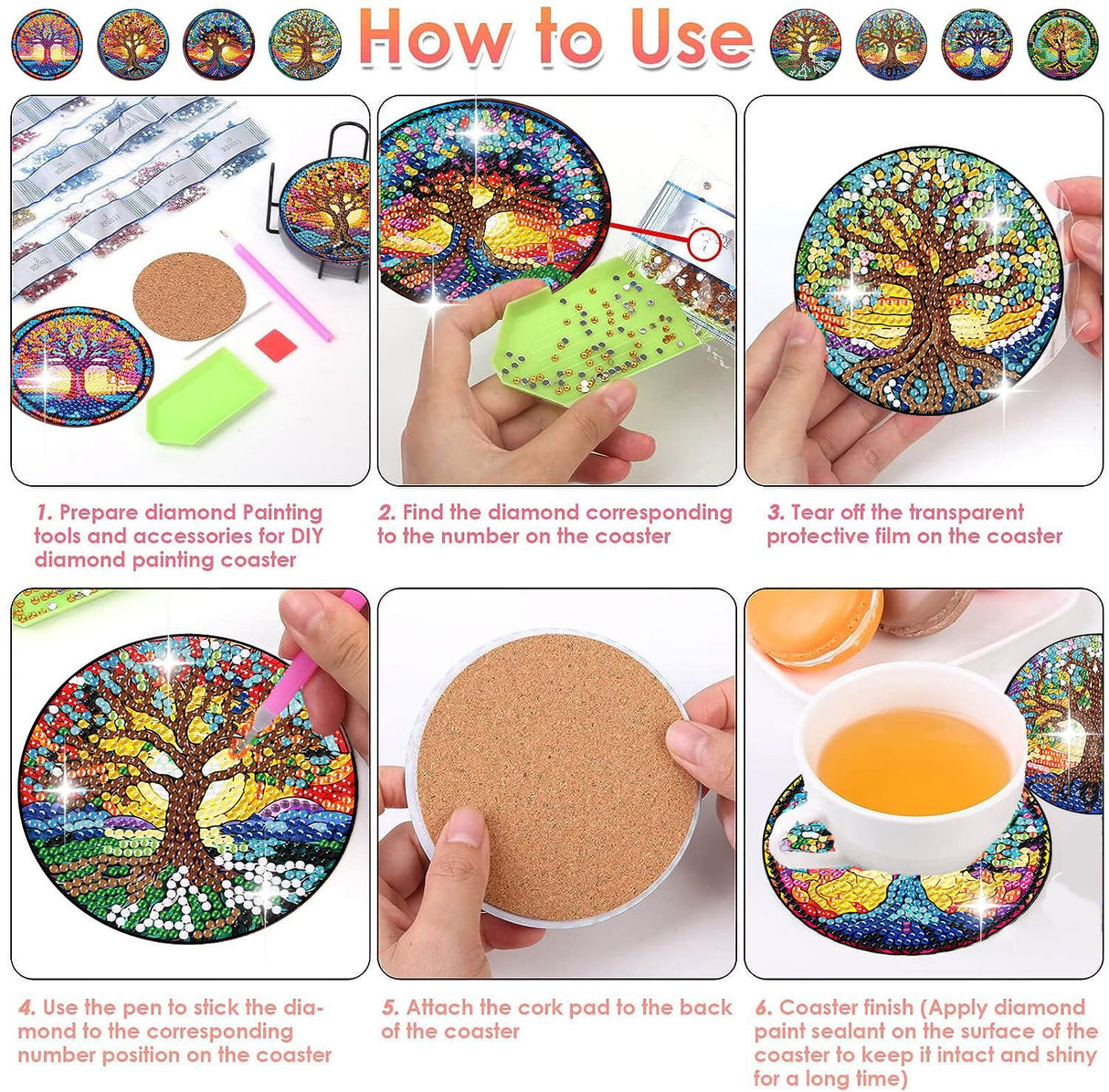 How to Use

1. Prepare diamond Painting tools and accessories for DIY diamond painting coaster

2. Find the diamond corresponding to the number on the coaster

3. Tear off the transparent protective film on the coaster

4. Use the pen to stick the diamond to the corresponding number position on the coaster

5. Attach the cork pad to the back of the coaster

6. Coaster finish (Apply diamond paint sealant on the surface of the coaster to keep it intact and shiny for a long time)