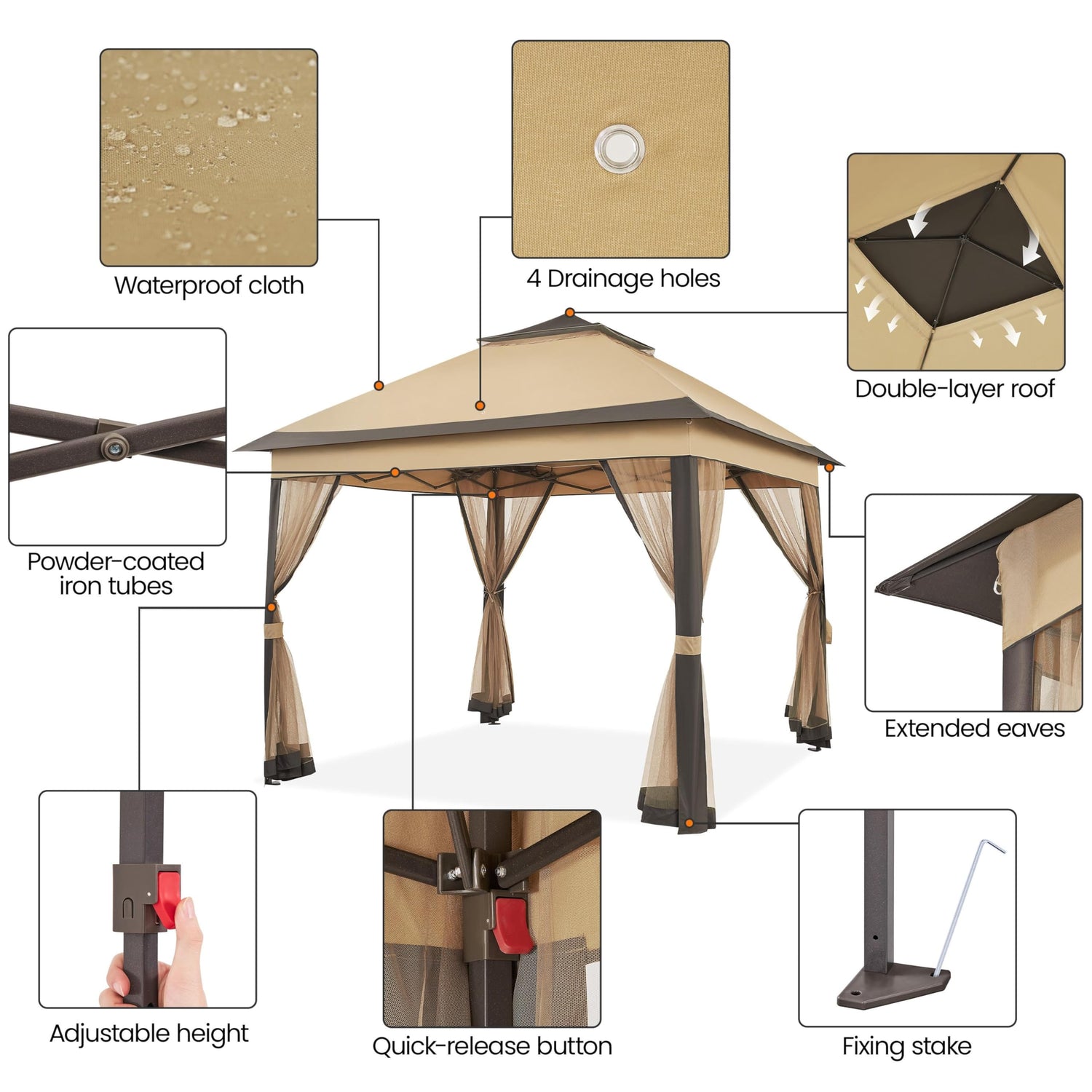 Waterproof cloth

4 Drainage holes

Double-layer roof

Powder-coated iron tubes

Extended eaves

Adjustable height

Quick-release button

Fixing stake