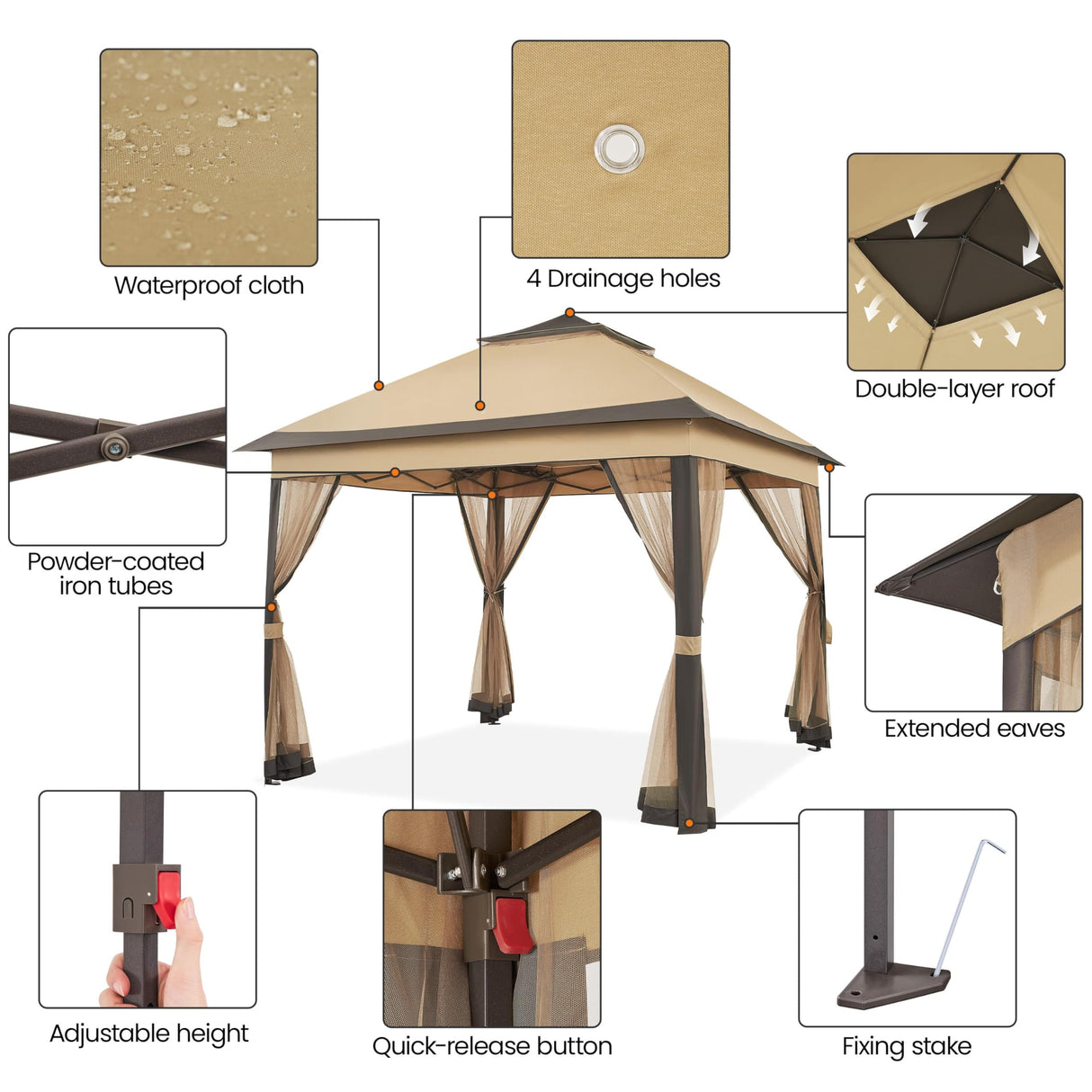 Waterproof cloth

4 Drainage holes

Double-layer roof

Powder-coated iron tubes

Extended eaves

Adjustable height

Quick-release button

Fixing stake