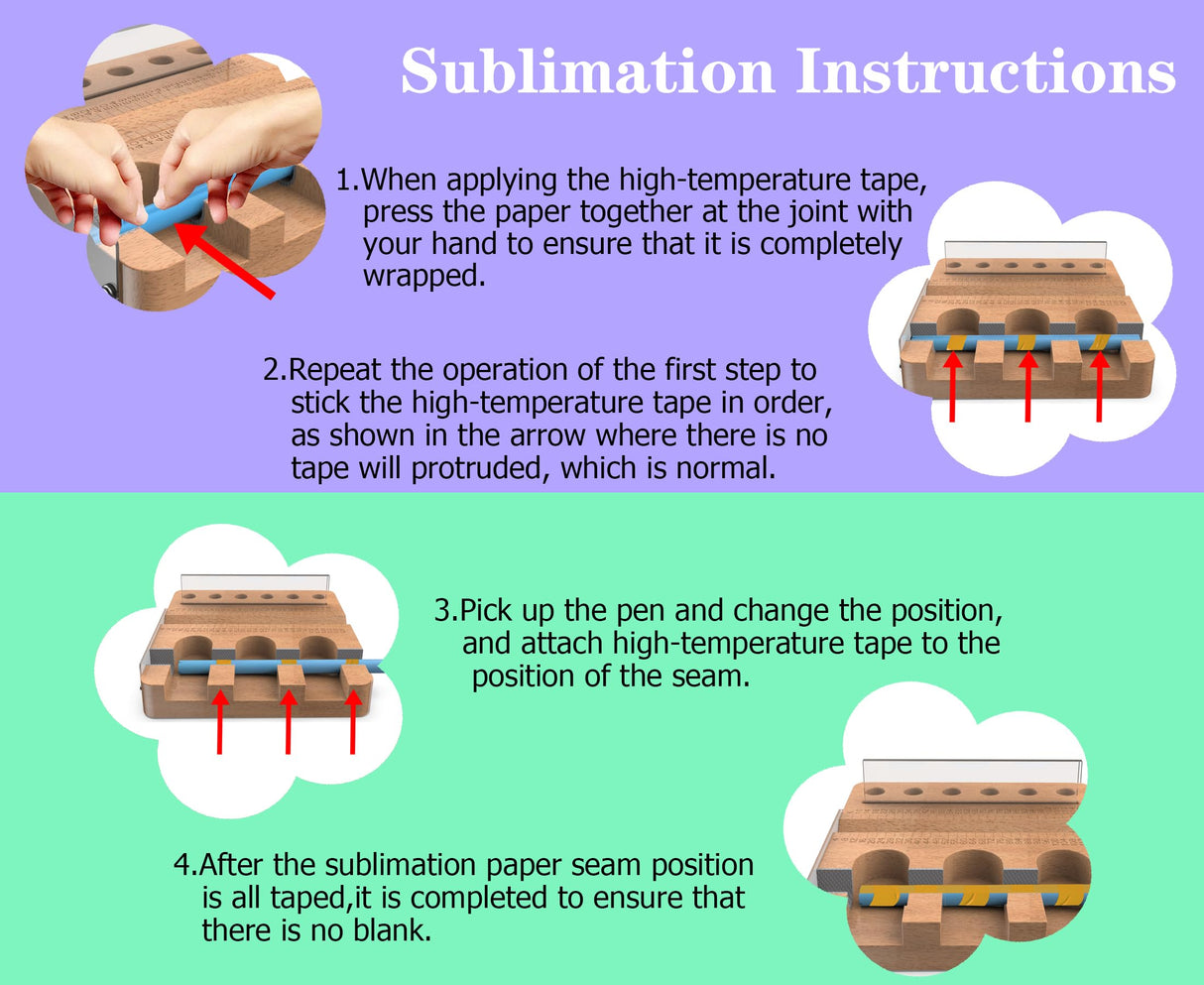 Sublimation Instructions

1.When applying the high-temperature tape, press the paper together at the joint with your hand to ensure that it is completely wrapped.

2.Repeat the operation of the first step to stick the high-temperature tape in order, as shown in the arrow where there is no tape will protruded, which is normal.

3.Pick up the pen and change the position, and attach high-temperature tape to the position of the seam.

4.After the sublimation paper seam position is all taped,it is completed to ensure that there is no blank.