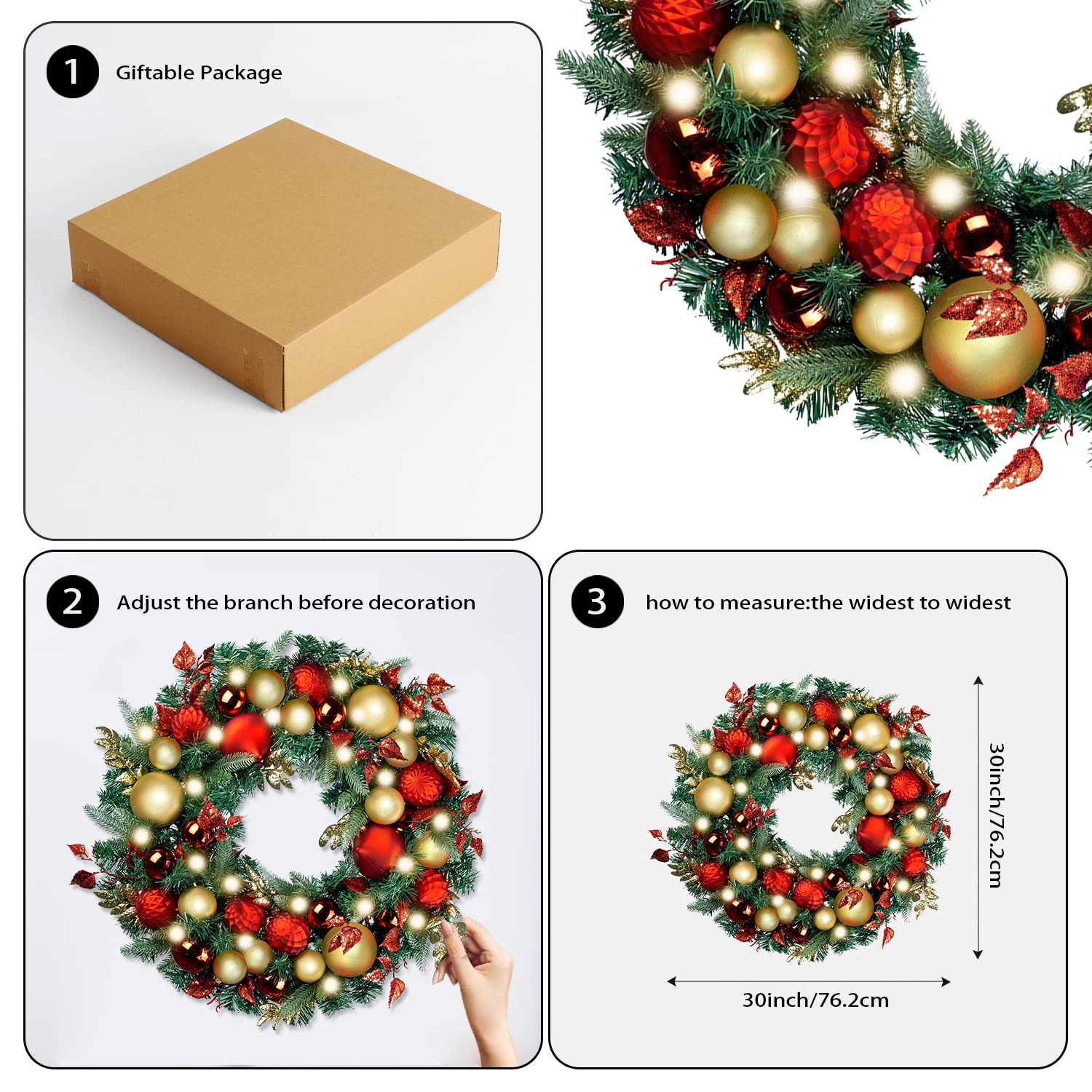 1 Giftable Package

2 Adjust the branch before decoration

3 how to measure:the widest to widest

30inch/76.2cm

30inch/76.2cm