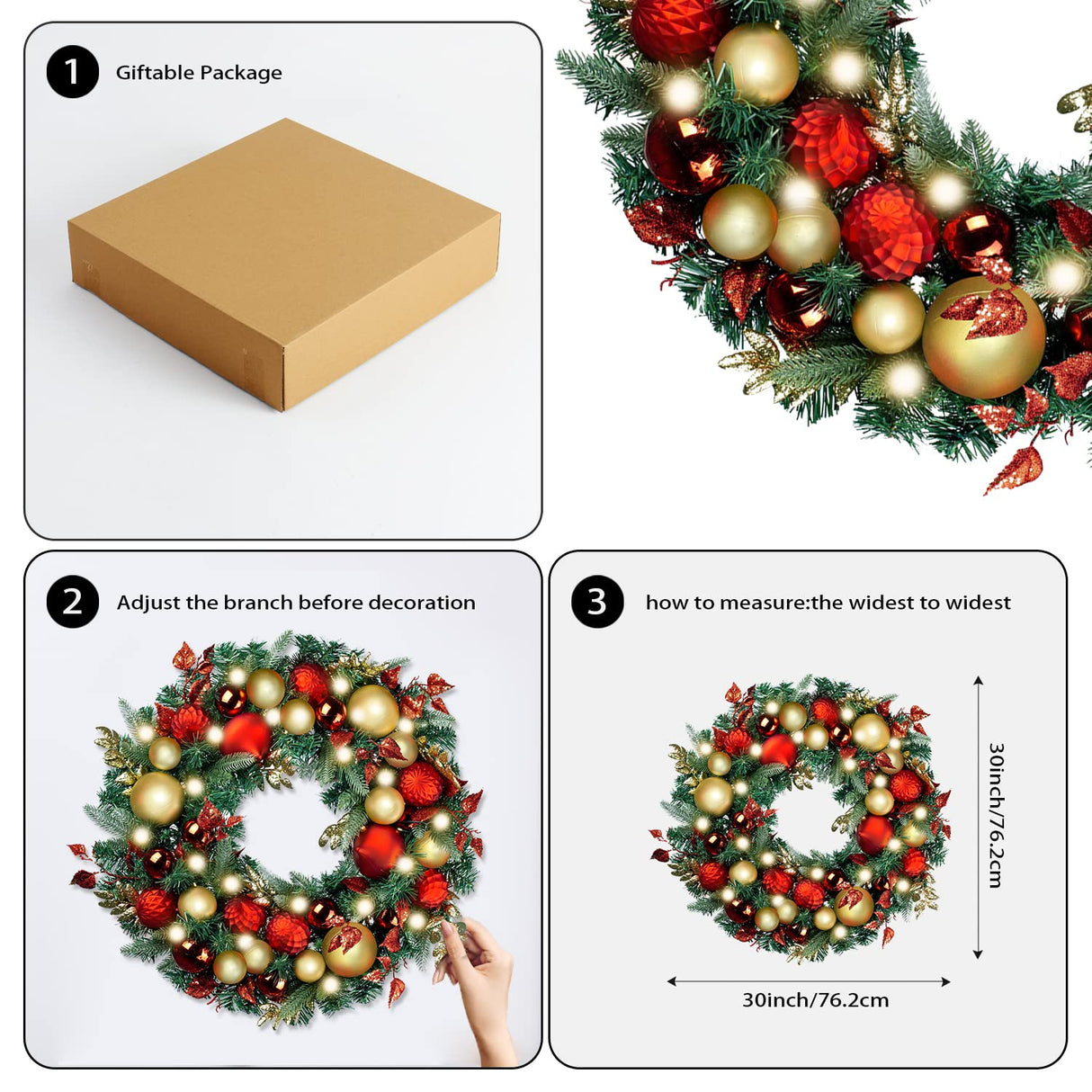 1 Giftable Package

2 Adjust the branch before decoration

3 how to measure:the widest to widest

30inch/76.2cm

30inch/76.2cm