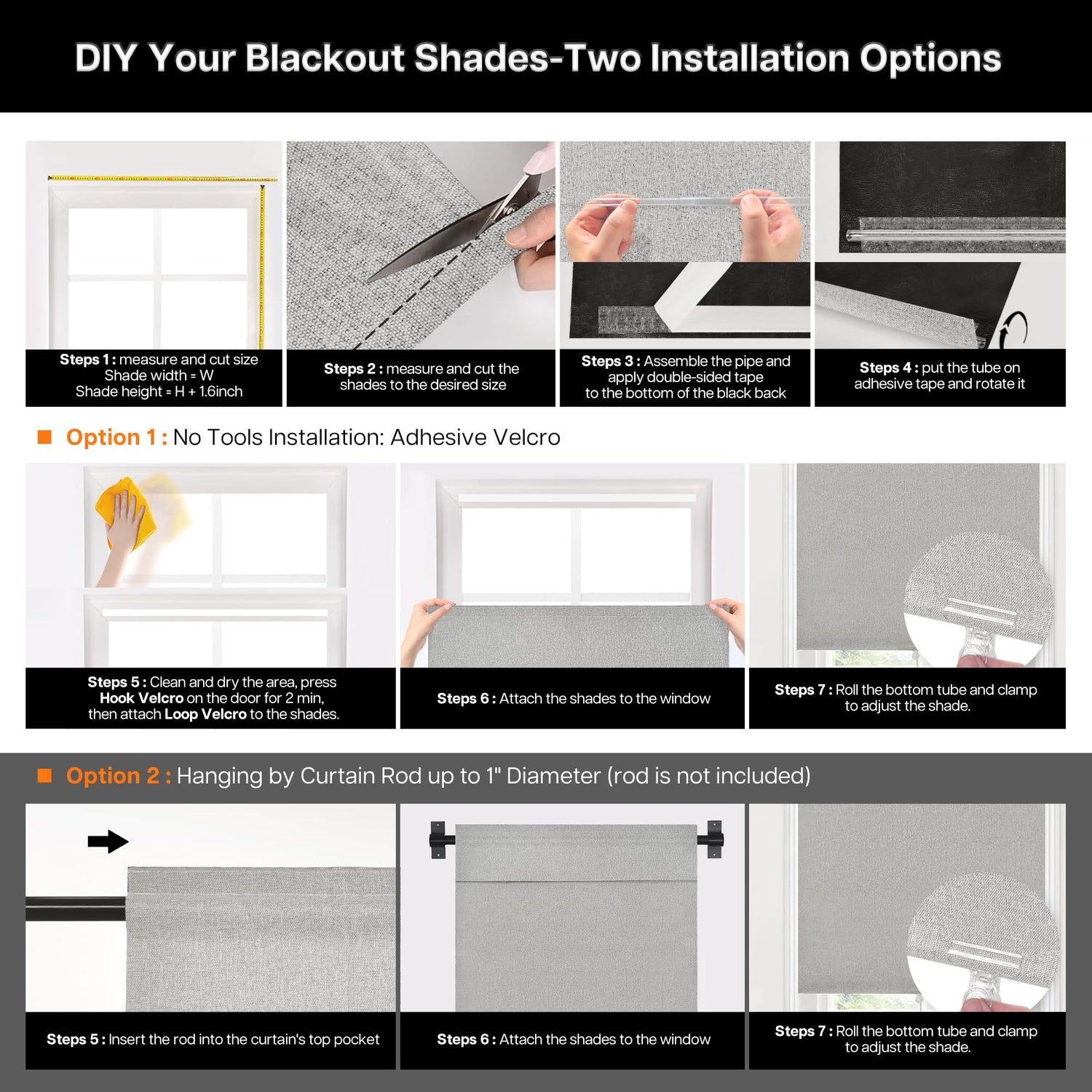 DIY Your Blackout Shades-Two Installation Options

Steps 1 : measure and cut size
Shade width = W
Shade height = H + 1.6inch

Steps 2 : measure and cut the shades to the desired size

Steps 3 : Assemble the pipe and apply double-sided tape to the bottom of the black back

Steps 4 : put the tube on adhesive tape and rotate it

Option 1 : No Tools Installation: Adhesive Velcro

Steps 5 : Clean and dry the area, press Hook Velcro on the door for 2 min, then attach Loop Velcro to the shades.

Steps 6 : Attach the shades to the window

Steps 7 : Roll the bottom tube and clamp to adjust the shade.

Option 2 : Hanging by Curtain Rod up to 1" Diameter (rod is not included)

Steps 5 : Insert the rod into the curtain's top pocket

Steps 6 : Attach the shades to the window

Steps 7 : Roll the bottom tube and clamp to adjust the shade.