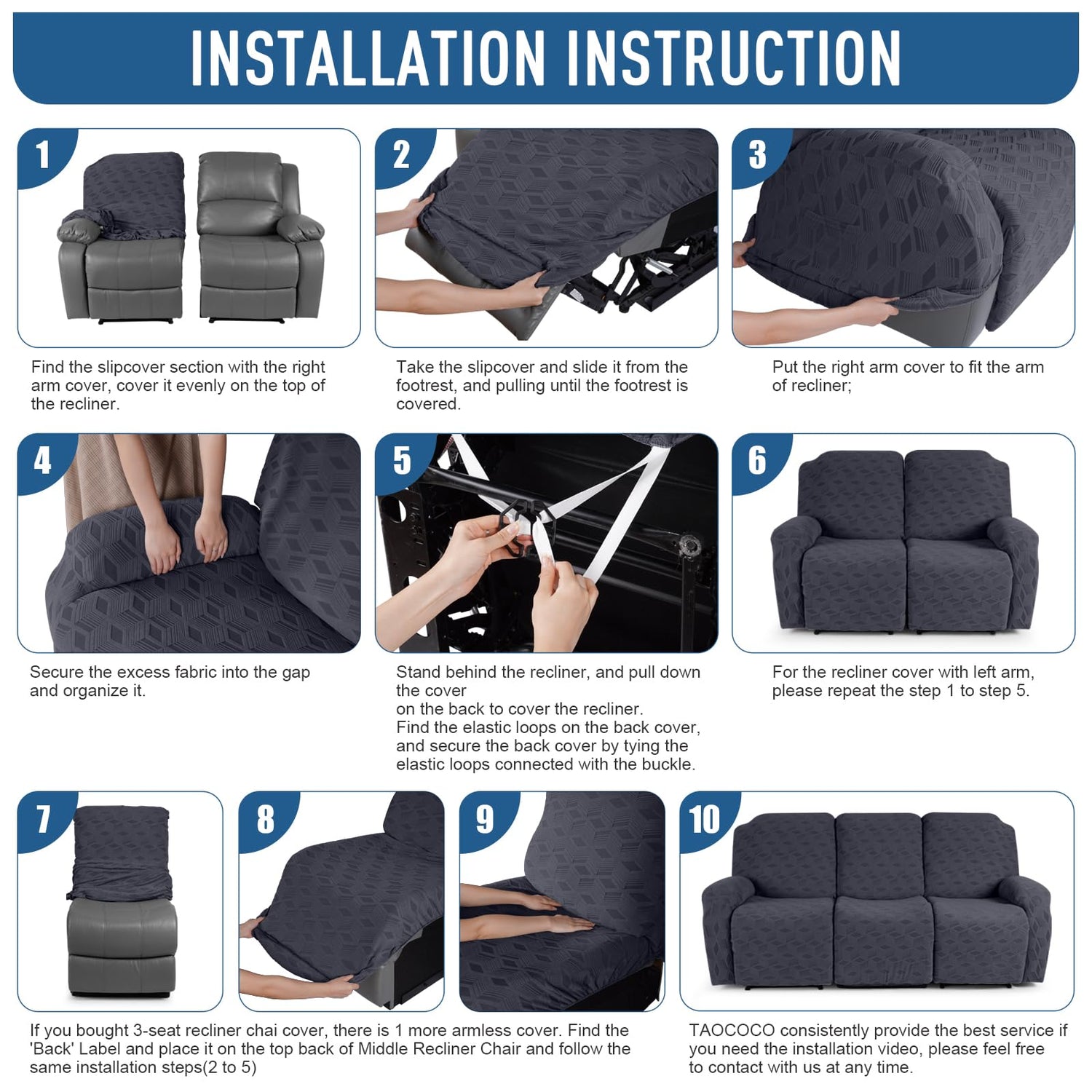 INSTALLATION INSTRUCTION

1

Find the slipcover section with the right arm cover, cover it evenly on the top of the recliner.

2

Take the slipcover and slide it from the footrest, and pulling until the footrest is covered.

3

Put the right arm cover to fit the arm of recliner;

4

Secure the excess fabric into the gap and organize it.

5

Stand behind the recliner, and pull down the cover
on the back to cover the recliner.
Find the elastic loops on the back cover, and secure the back cover by tying the elastic loops connected with the buckle.

6

For the recliner cover with left arm, please repeat the step 1 to step 5.

7

8

9

If you bought 3-seat recliner chai cover, there is 1 more armless cover. Find the 'Back' Label and place it on the top back of Middle Recliner Chair and follow the same installation steps(2 to 5)

10

TAOCOCO consistently provide the best service if you need the installation video, please feel free to contact with us at any time.