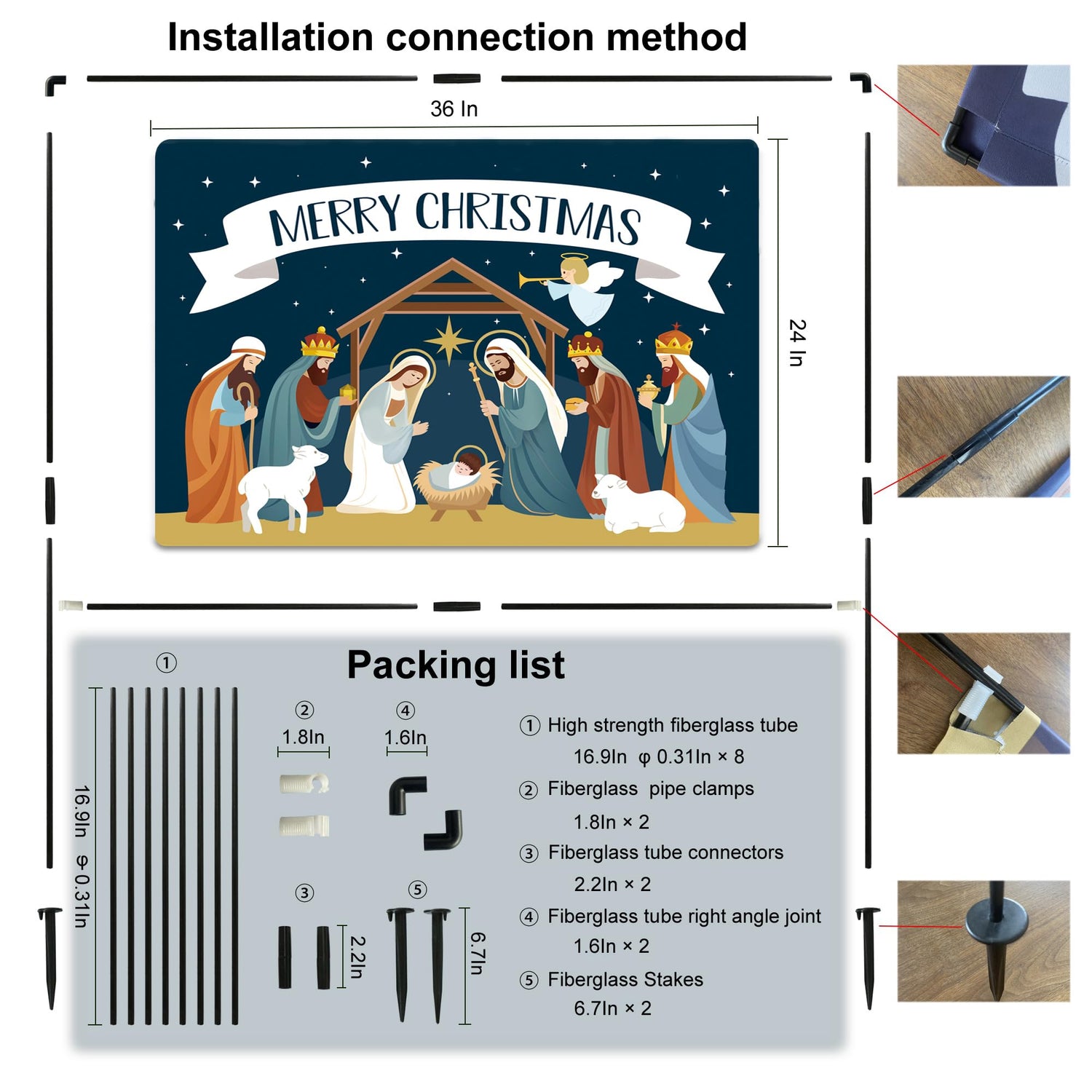 Installation connection method

36 In

MERRY CHRISTMAS

24 In

Packing list

①

16.9In φ 0.31In

② 1.8In

④ 1.6In

③ 2.2In

⑤ 6.7In

① High strength fiberglass tube
16.9In φ 0.31In × 8
② Fiberglass pipe clamps
1.8In × 2
③ Fiberglass tube connectors
2.2In × 2
④ Fiberglass tube right angle joint
1.6In × 2
⑤ Fiberglass Stakes
6.7In × 2