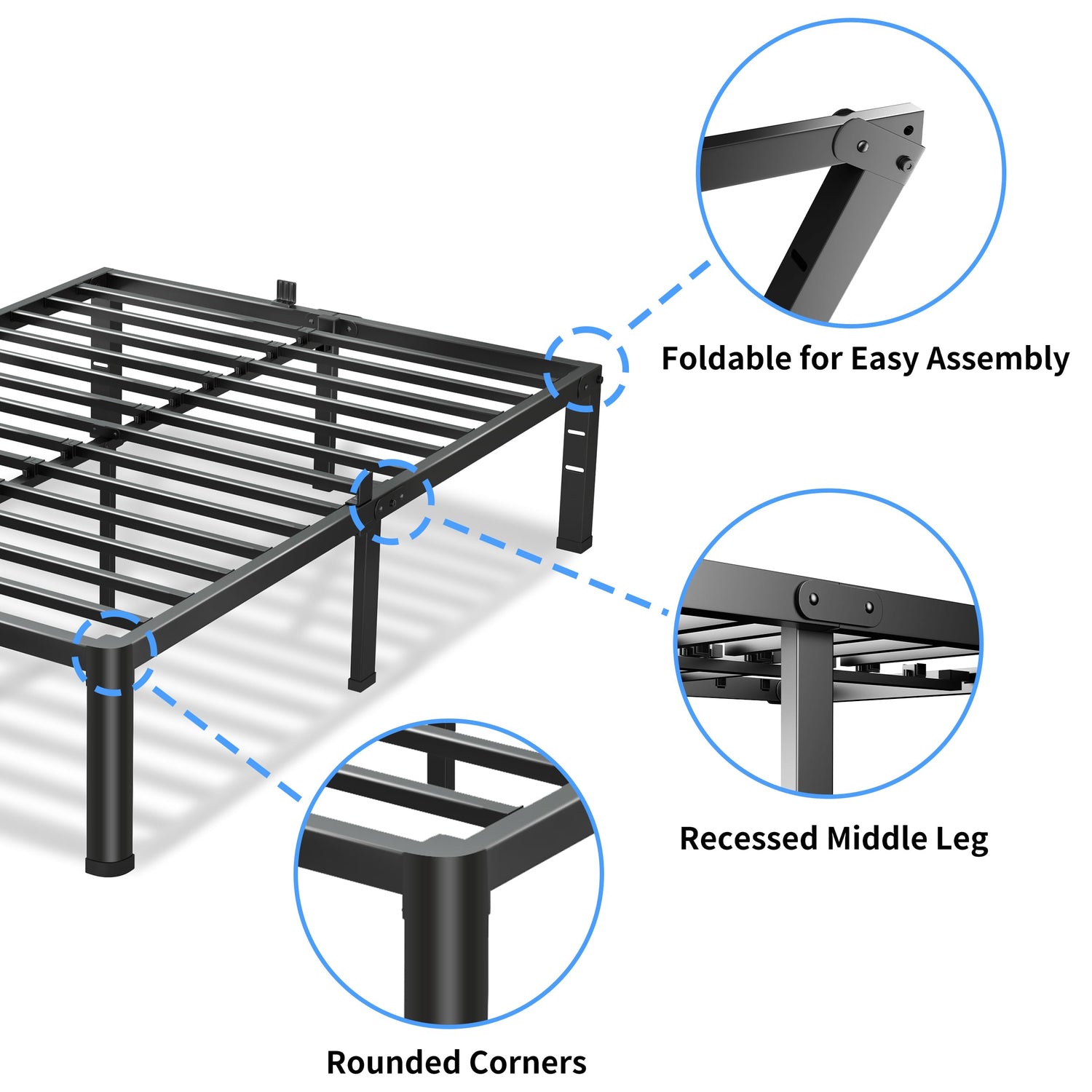 Foldable for Easy Assembly

Recessed Middle Leg

Rounded Corners