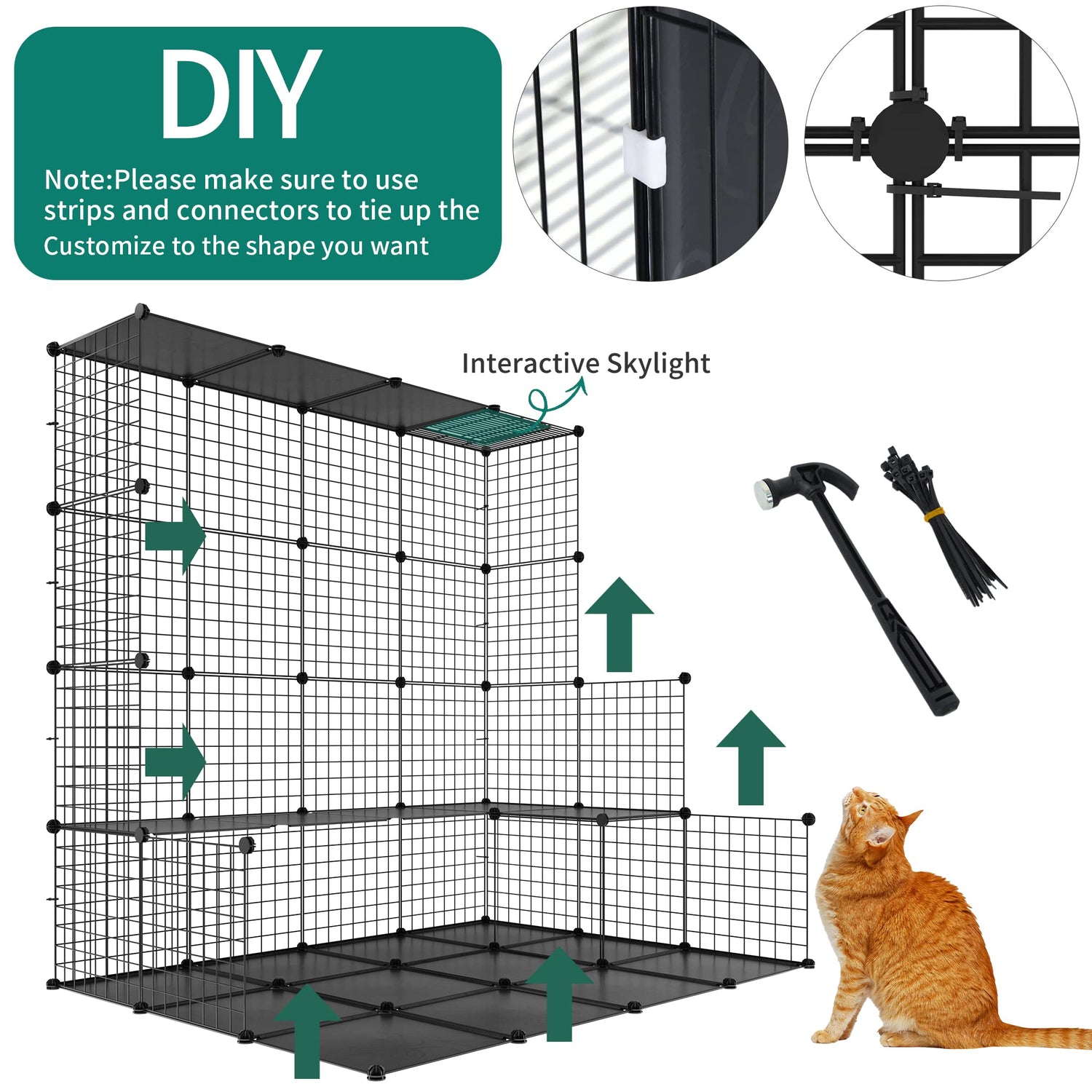 DIY

Note:Please make sure to use strips and connectors to tie up the Customize to the shape you want

Interactive Skylight