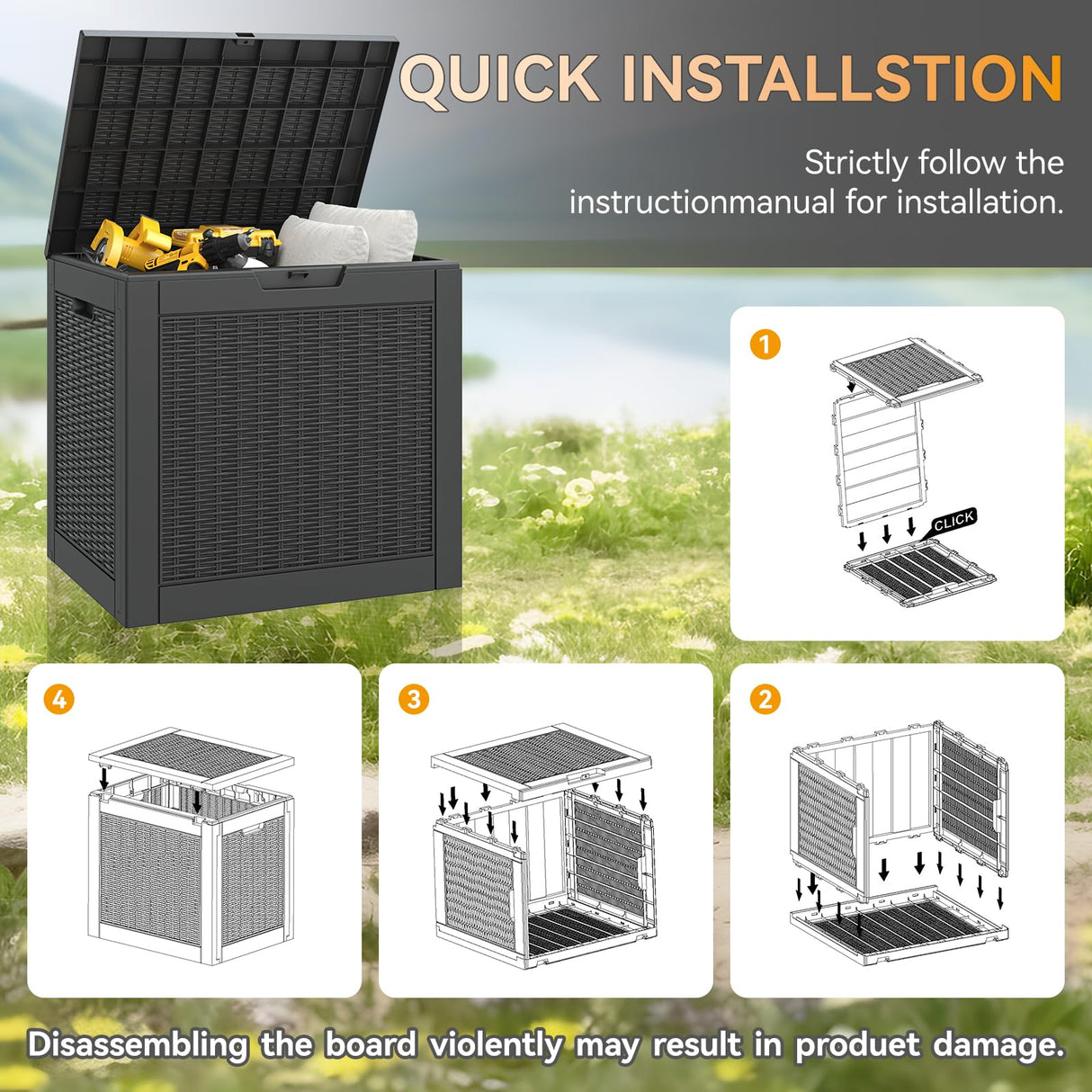 QUICK INSTALLSTION

Strictly follow the instructionmanual for installation.

1

CLICK

4

3

2

Disassembling the board violently may result in produet damage.