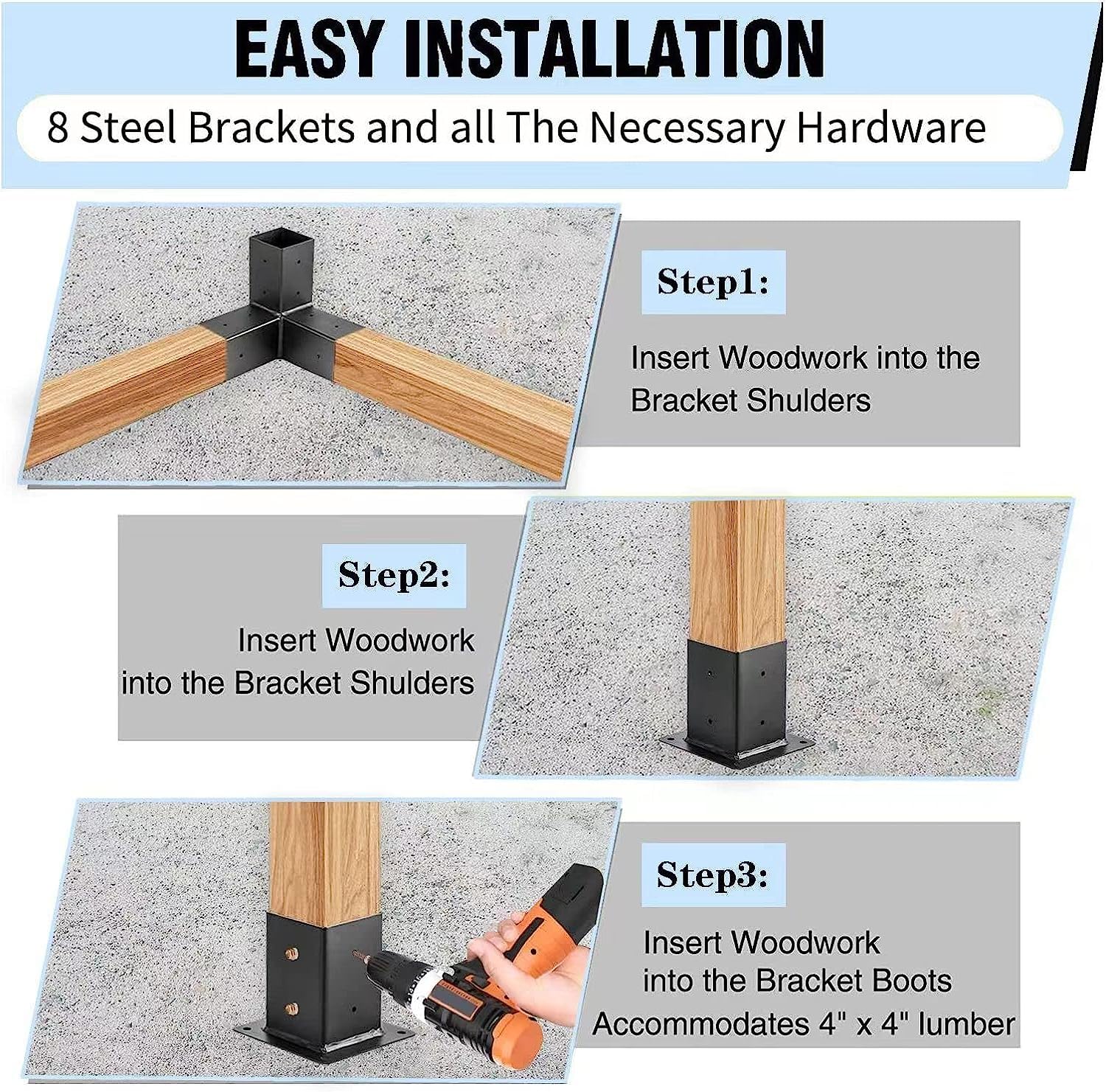 EASY INSTALLATION

8 Steel Brackets and all The Necessary Hardware

Step1:

Insert Woodwork into the Bracket Shulders

Step2:

Insert Woodwork into the Bracket Shulders

Step3:

Insert Woodwork into the Bracket Boots Accommodates 4" x 4" lumber