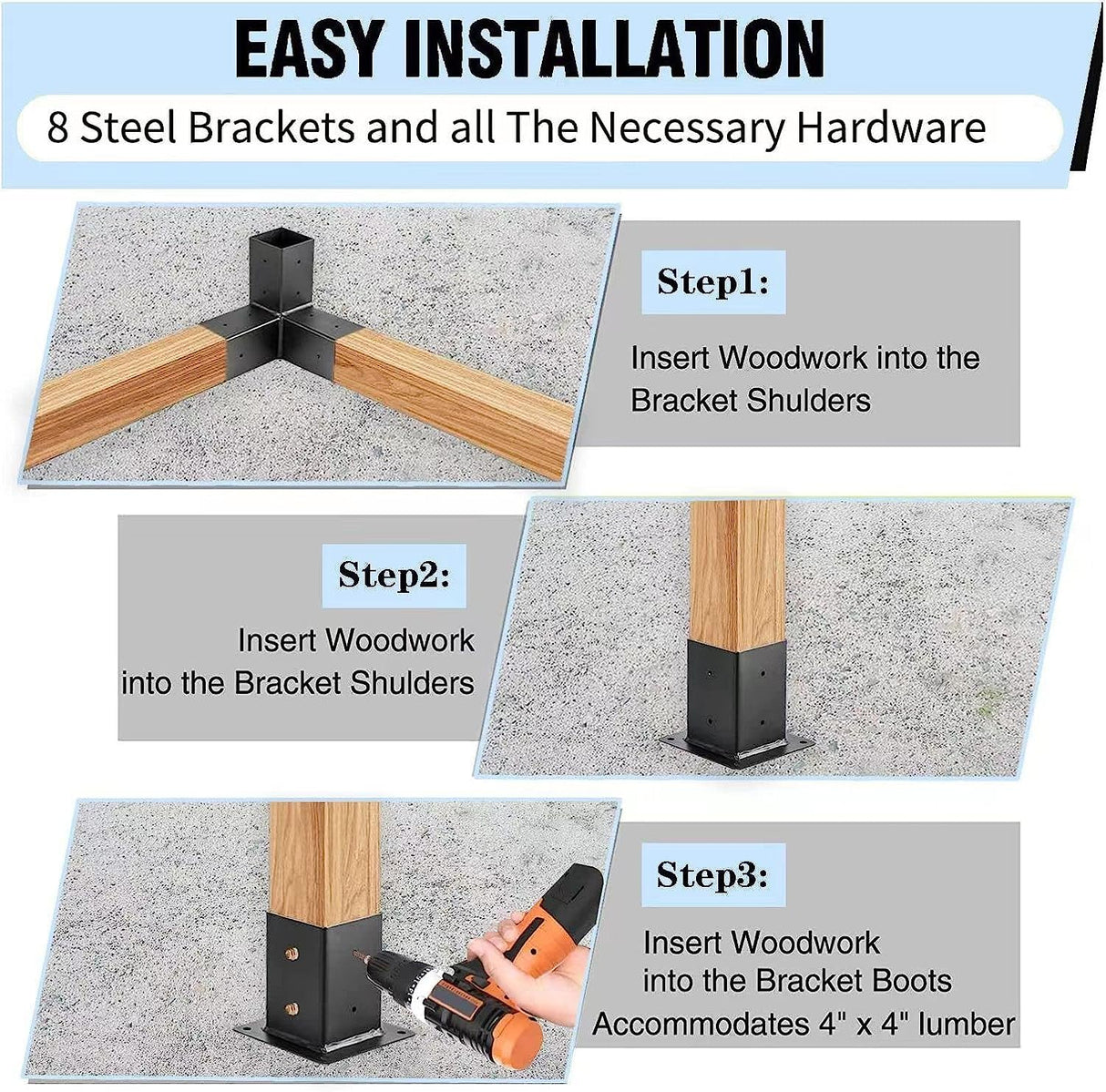 EASY INSTALLATION

8 Steel Brackets and all The Necessary Hardware

Step1:

Insert Woodwork into the Bracket Shulders

Step2:

Insert Woodwork into the Bracket Shulders

Step3:

Insert Woodwork into the Bracket Boots Accommodates 4" x 4" lumber