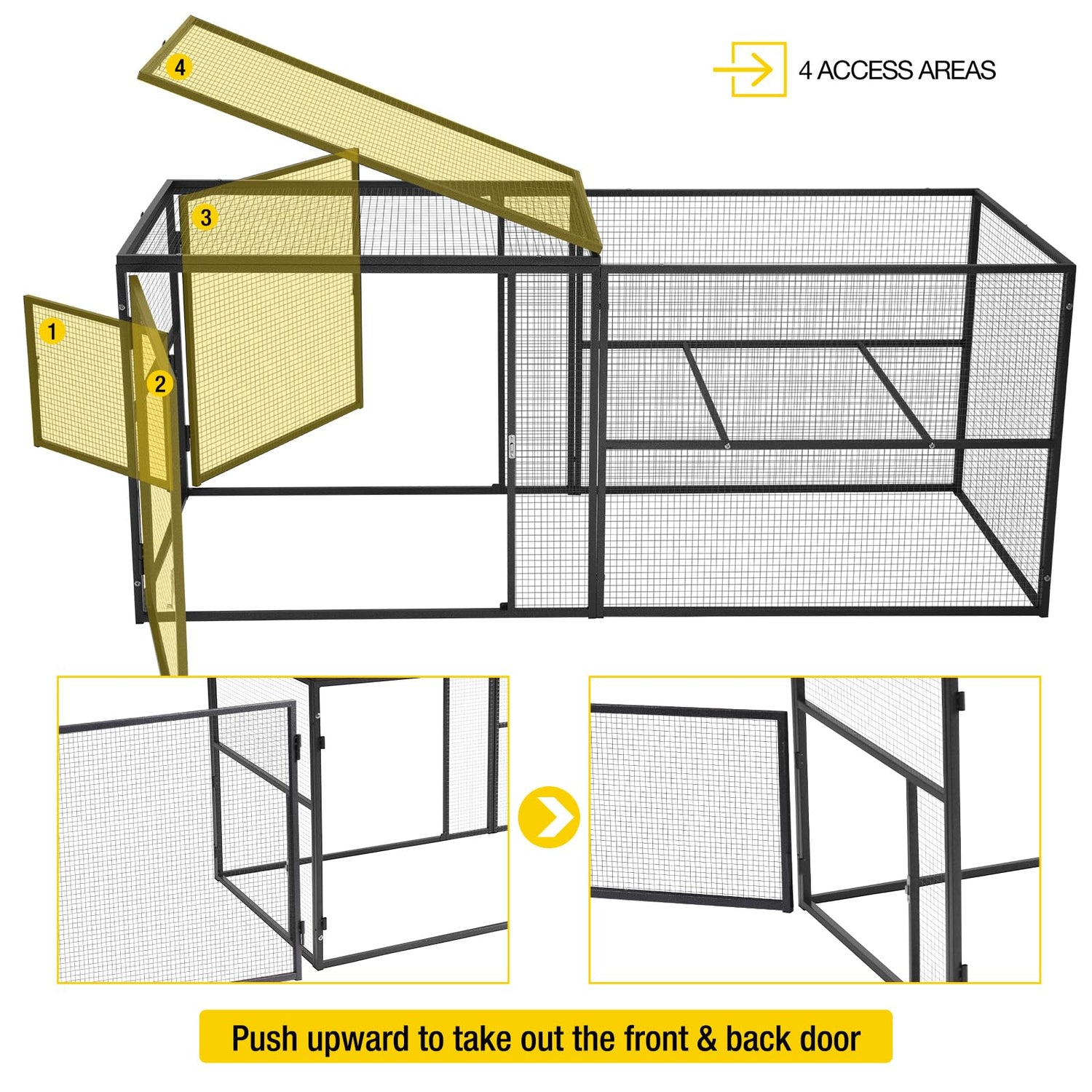 4 ACCESS AREAS

4

3

1

2

Push upward to take out the front & back door