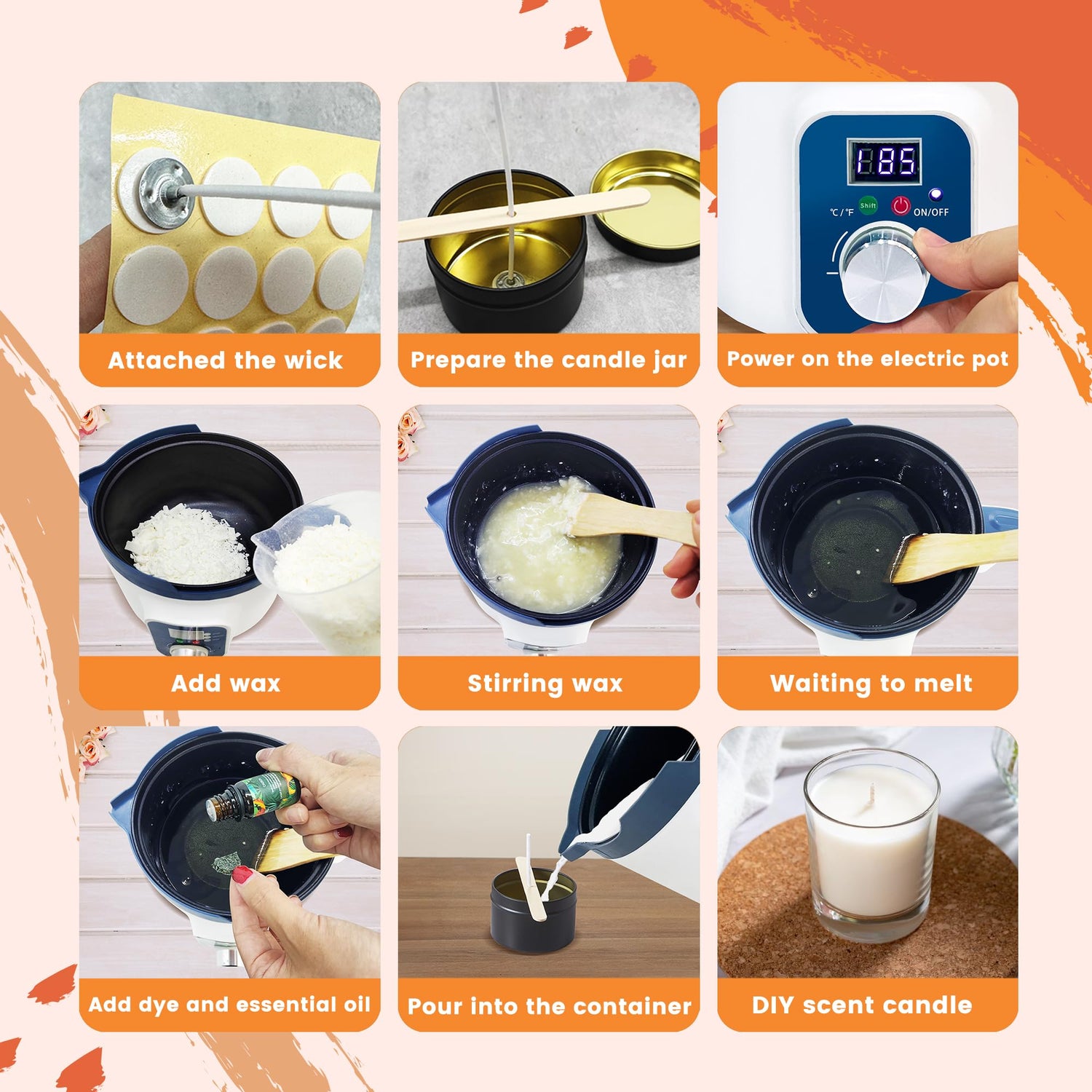 Attached the wick

Prepare the candle jar

185

℃/℉ Shift ON/OFF

Power on the electric pot

Add wax

Stirring wax

Waiting to melt

Add dye and essential oil

Pour into the container

DIY scent candle