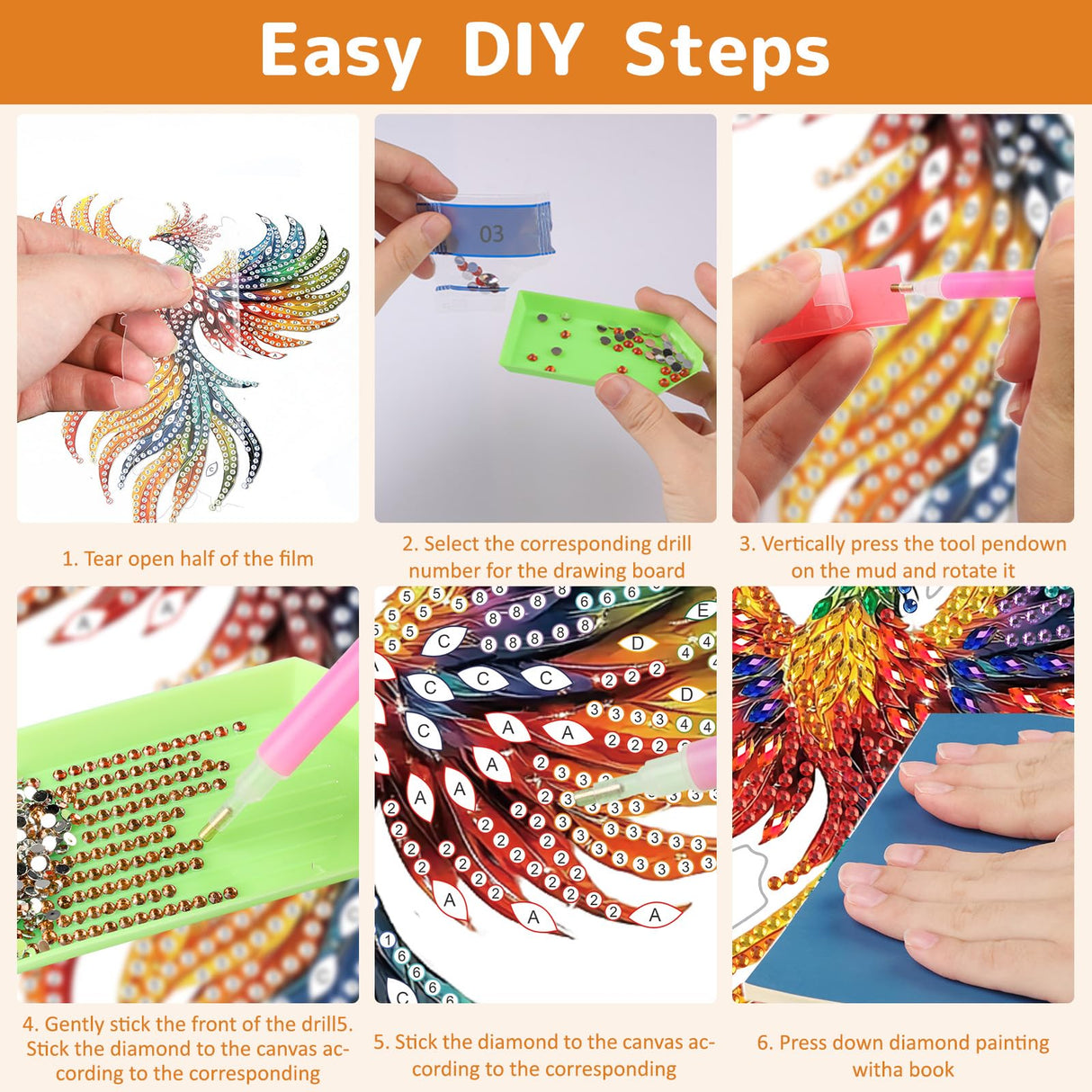 Easy DIY Steps

03

1. Tear open half of the film

2. Select the corresponding drill number for the drawing board

3. Vertically press the tool pendown on the mud and rotate it

4. Gently stick the front of the drill5. Stick the diamond to the canvas according to the corresponding

5. Stick the diamond to the canvas according to the corresponding

6. Press down diamond painting witha book