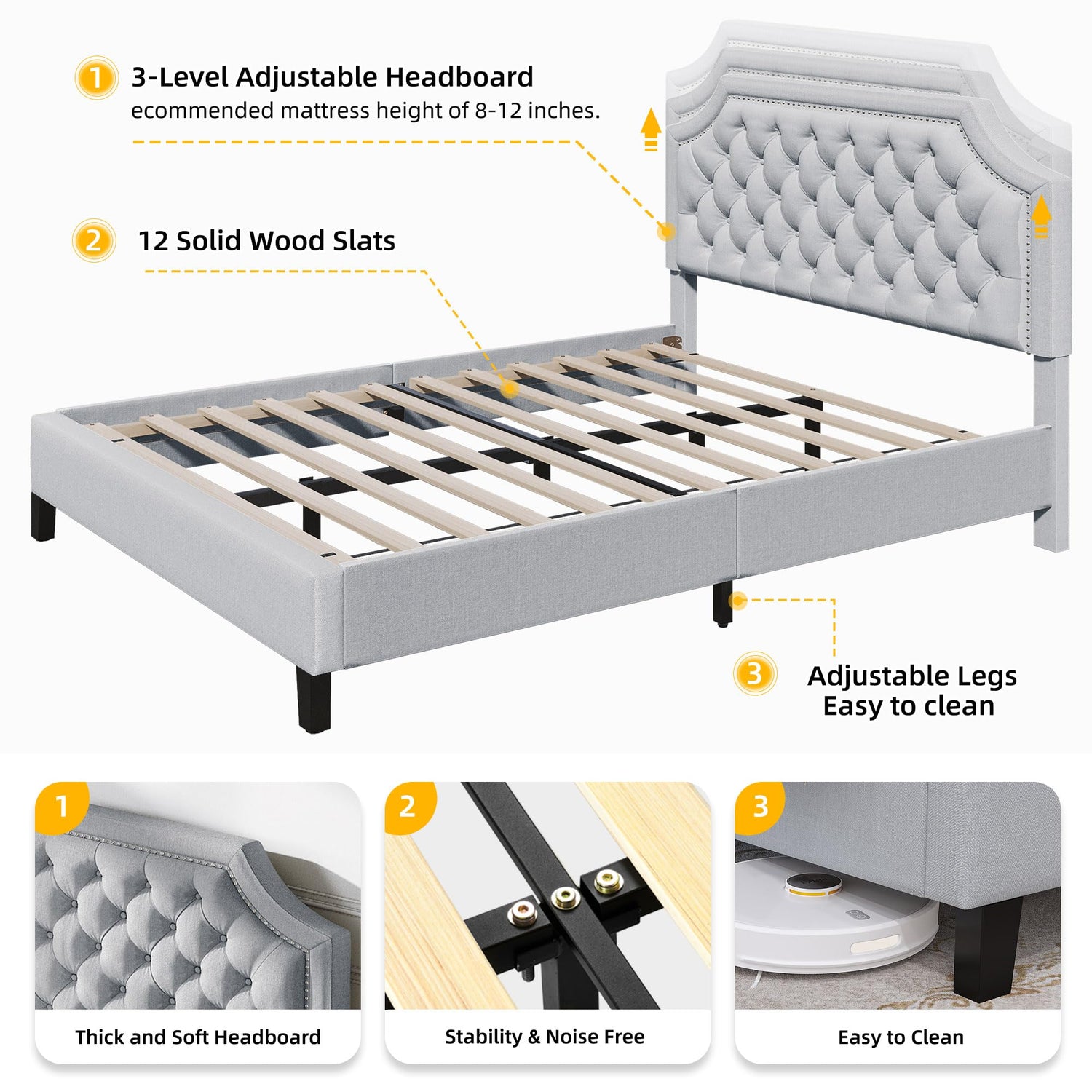 1 3-Level Adjustable Headboard
ecommended mattress height of 8-12 inches.

2 12 Solid Wood Slats

3 Adjustable Legs
Easy to clean

1
Thick and Soft Headboard

2
Stability & Noise Free

3
Easy to Clean