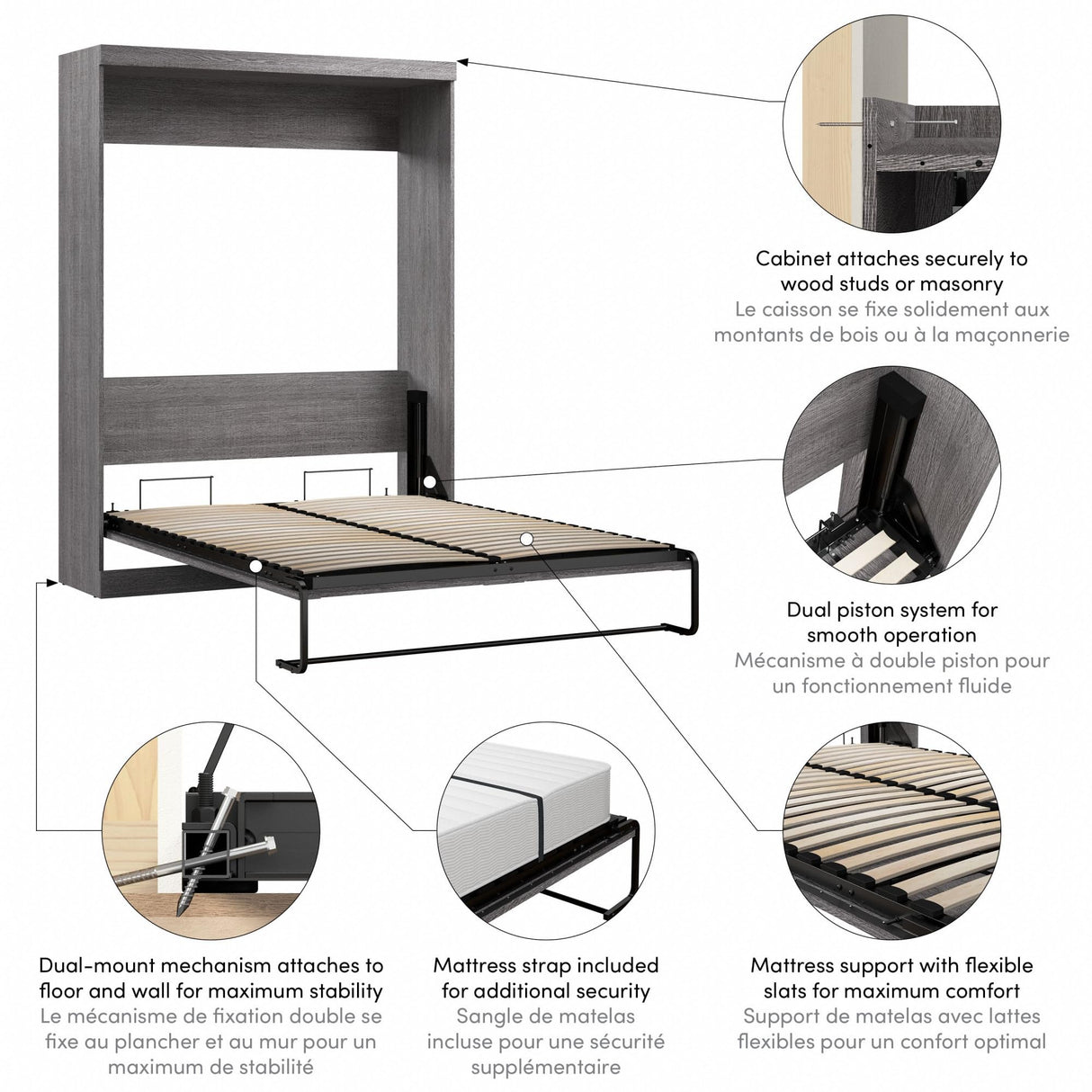 Cabinet attaches securely to wood studs or masonry
Le caisson se fixe solidement aux montants de bois ou à la maçonnerie

Dual piston system for smooth operation
Mécanisme à double piston pour un fonctionnement fluide

Dual-mount mechanism attaches to floor and wall for maximum stability
Le mécanisme de fixation double se fixe au plancher et au mur pour un maximum de stabilité

Mattress strap included for additional security
Sangle de matelas incluse pour une sécurité supplémentaire

Mattress support with flexible slats for maximum comfort
Support de matelas avec lattes flexibles pour un confort optimal