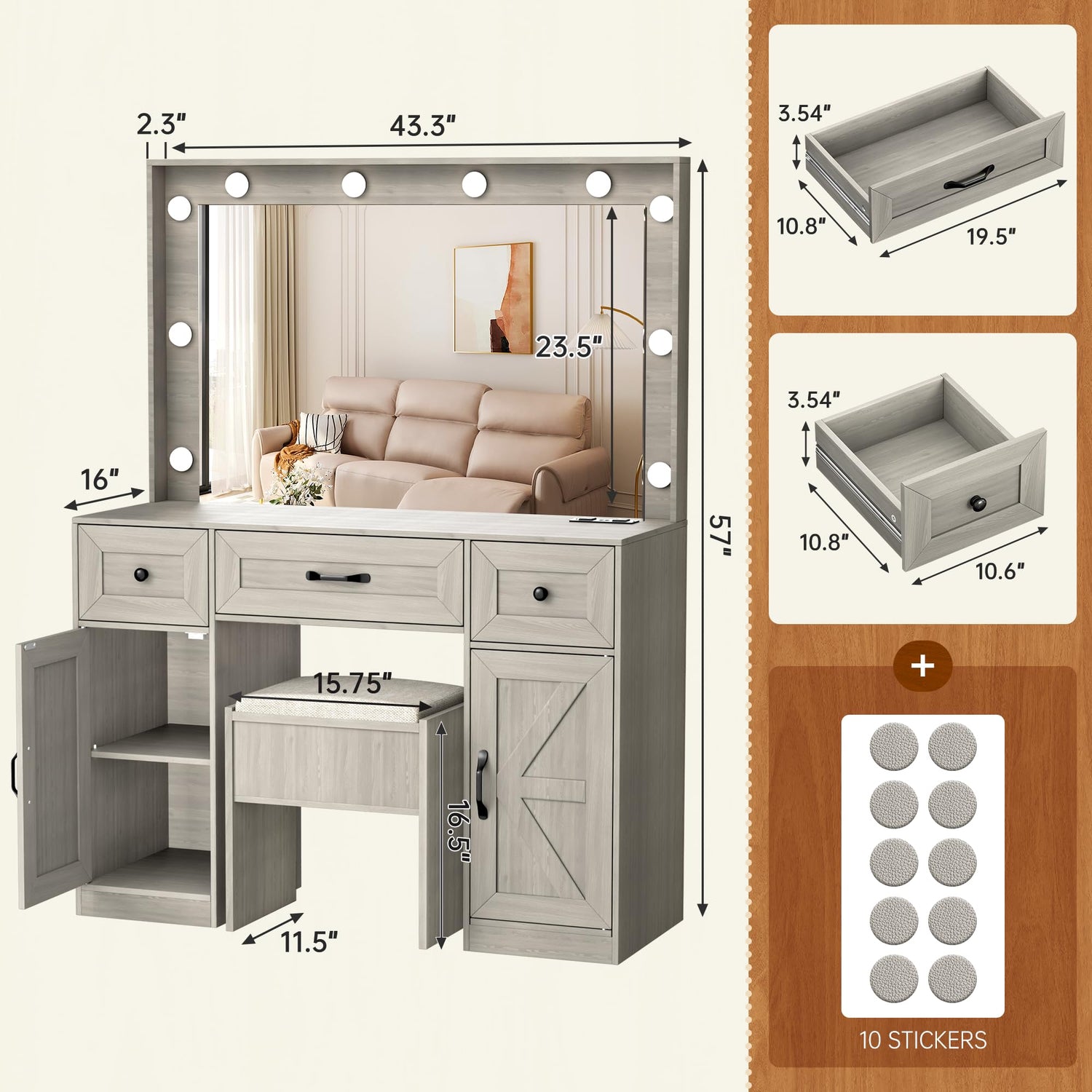 2.3"
43.3"
23.5"
16"
57"
15.75"
16.5"
11.5"

3.54"
10.8"
19.5"

3.54"
10.8"
10.6"

+

10 STICKERS