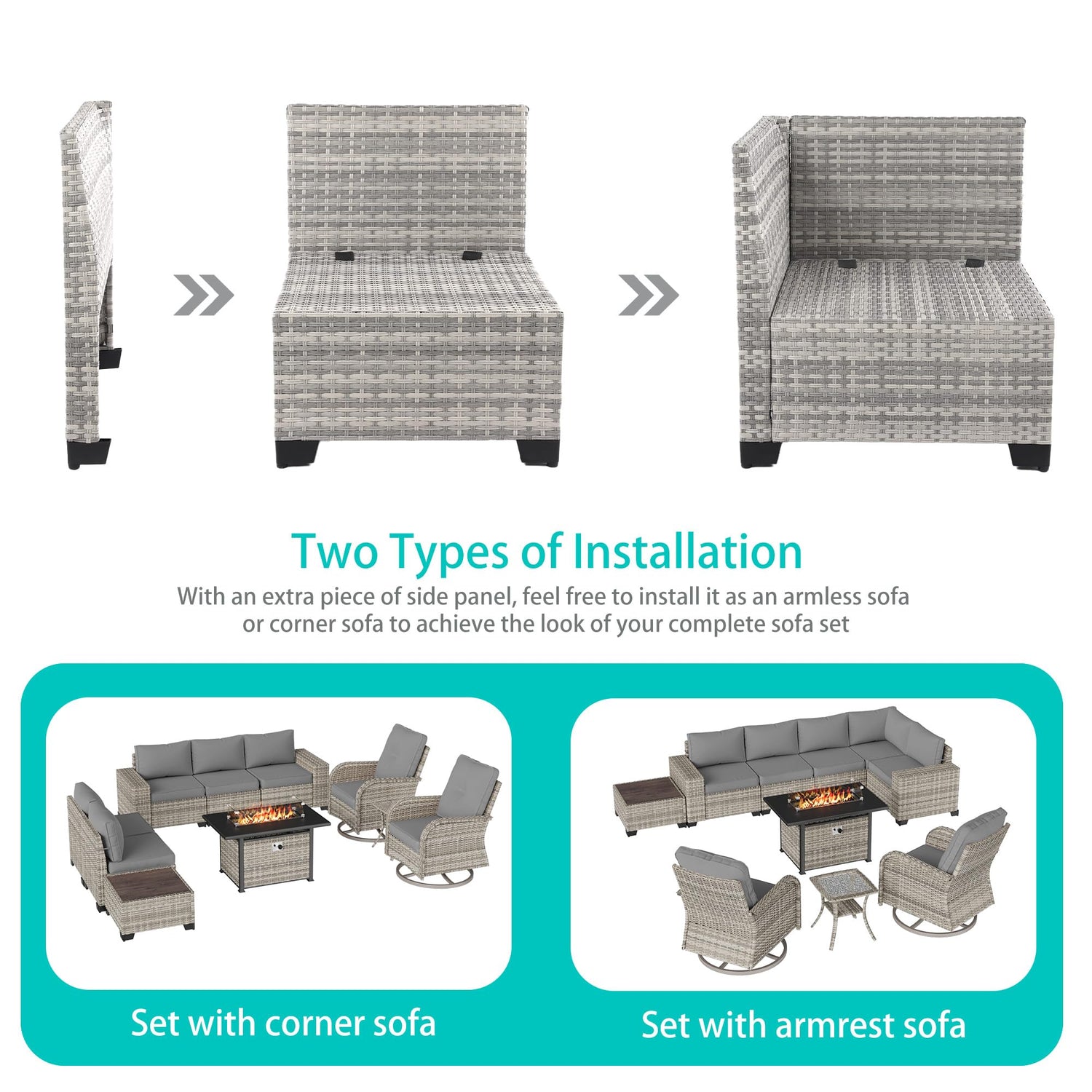 Two Types of Installation

With an extra piece of side panel, feel free to install it as an armless sofa or corner sofa to achieve the look of your complete sofa set

Set with corner sofa

Set with armrest sofa