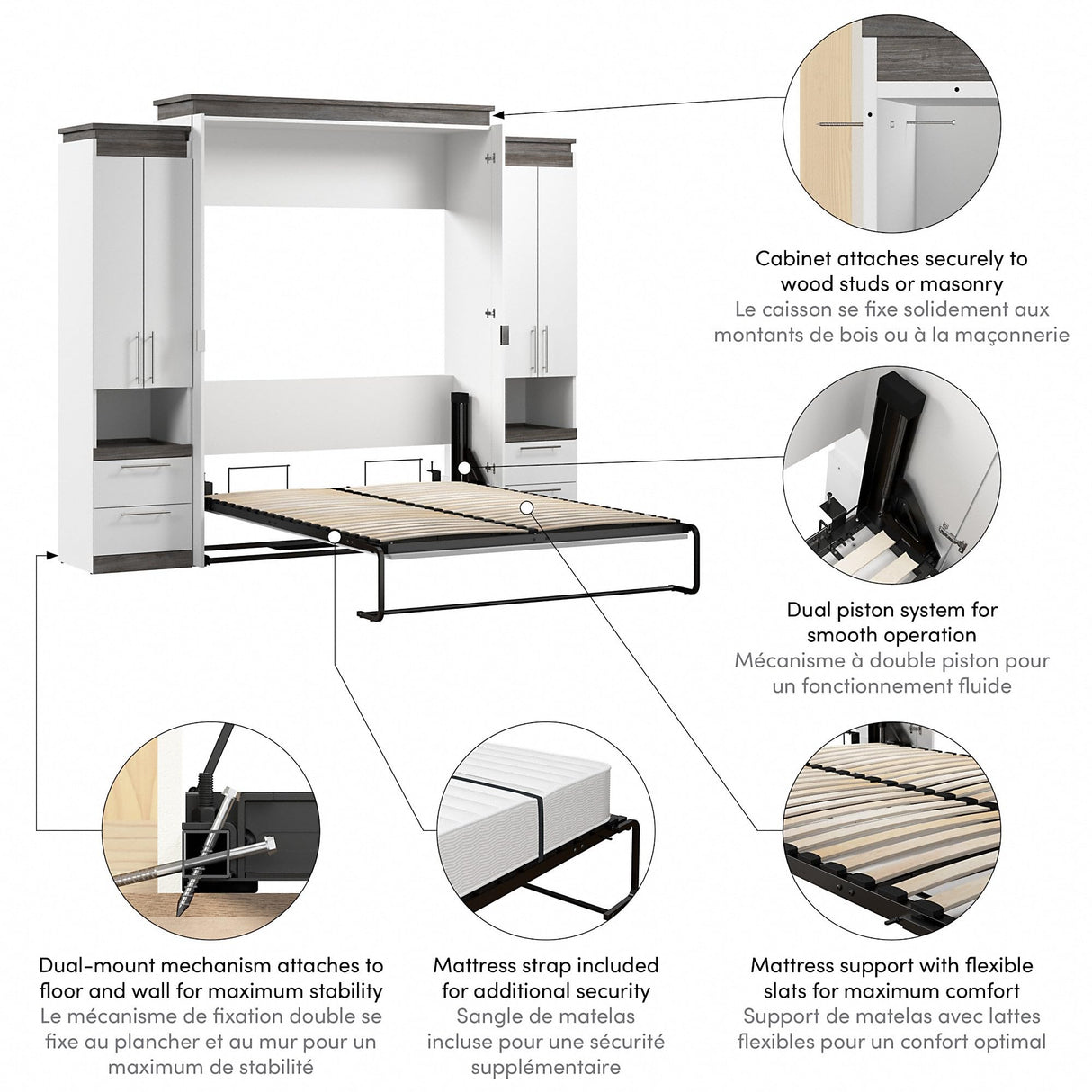 Cabinet attaches securely to wood studs or masonry
Le caisson se fixe solidement aux montants de bois ou à la maçonnerie

Dual piston system for smooth operation
Mécanisme à double piston pour un fonctionnement fluide

Dual-mount mechanism attaches to floor and wall for maximum stability
Le mécanisme de fixation double se fixe au plancher et au mur pour un maximum de stabilité

Mattress strap included for additional security
Sangle de matelas incluse pour une sécurité supplémentaire

Mattress support with flexible slats for maximum comfort
Support de matelas avec lattes flexibles pour un confort optimal