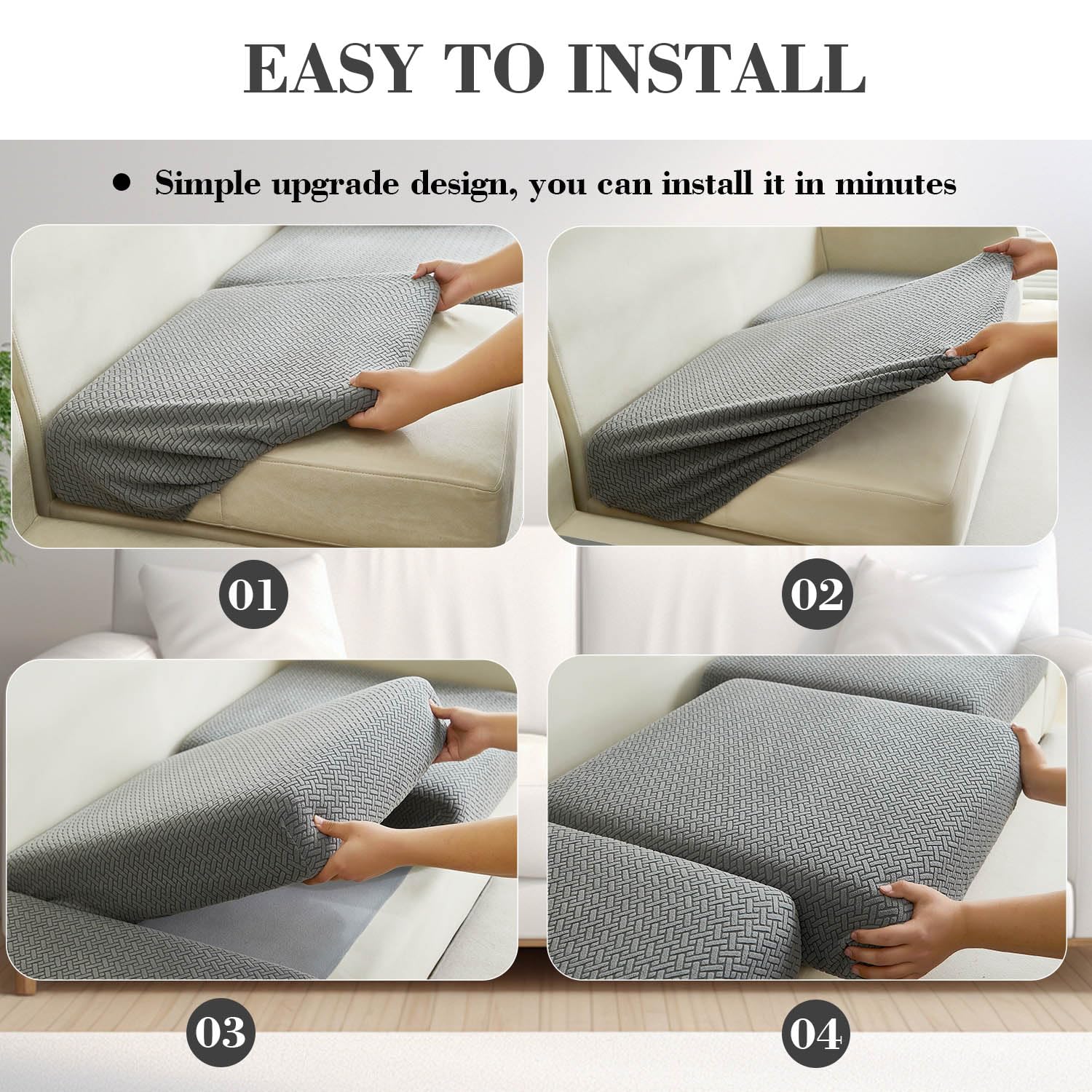 EASY TO INSTALL

• Simple upgrade design, you can install it in minutes

01

02

03

04