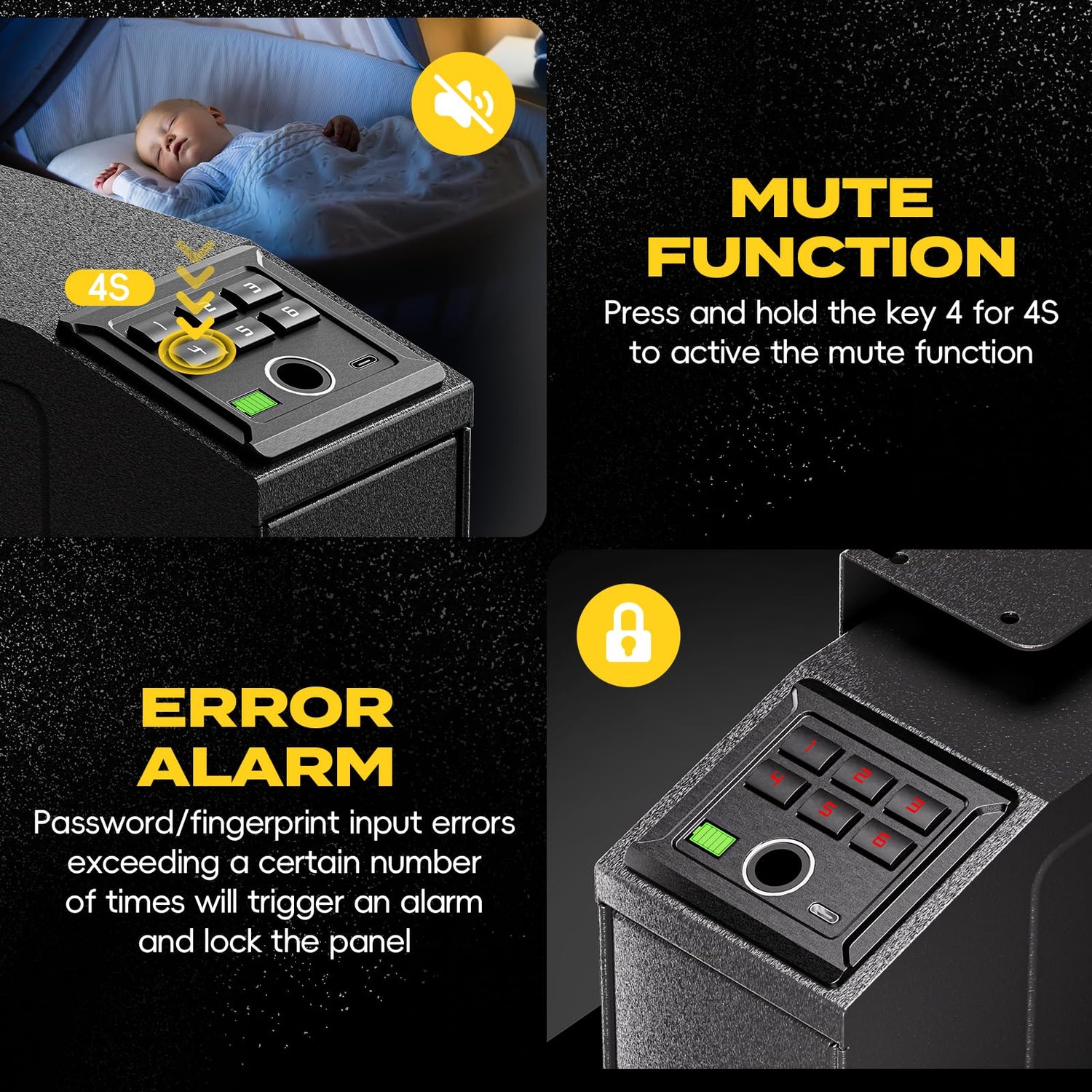 4S

1 2 3
4 5 6

MUTE FUNCTION

Press and hold the key 4 for 4S to active the mute function

ERROR ALARM

Password/fingerprint input errors exceeding a certain number of times will trigger an alarm and lock the panel

1 2 3
4 5 6