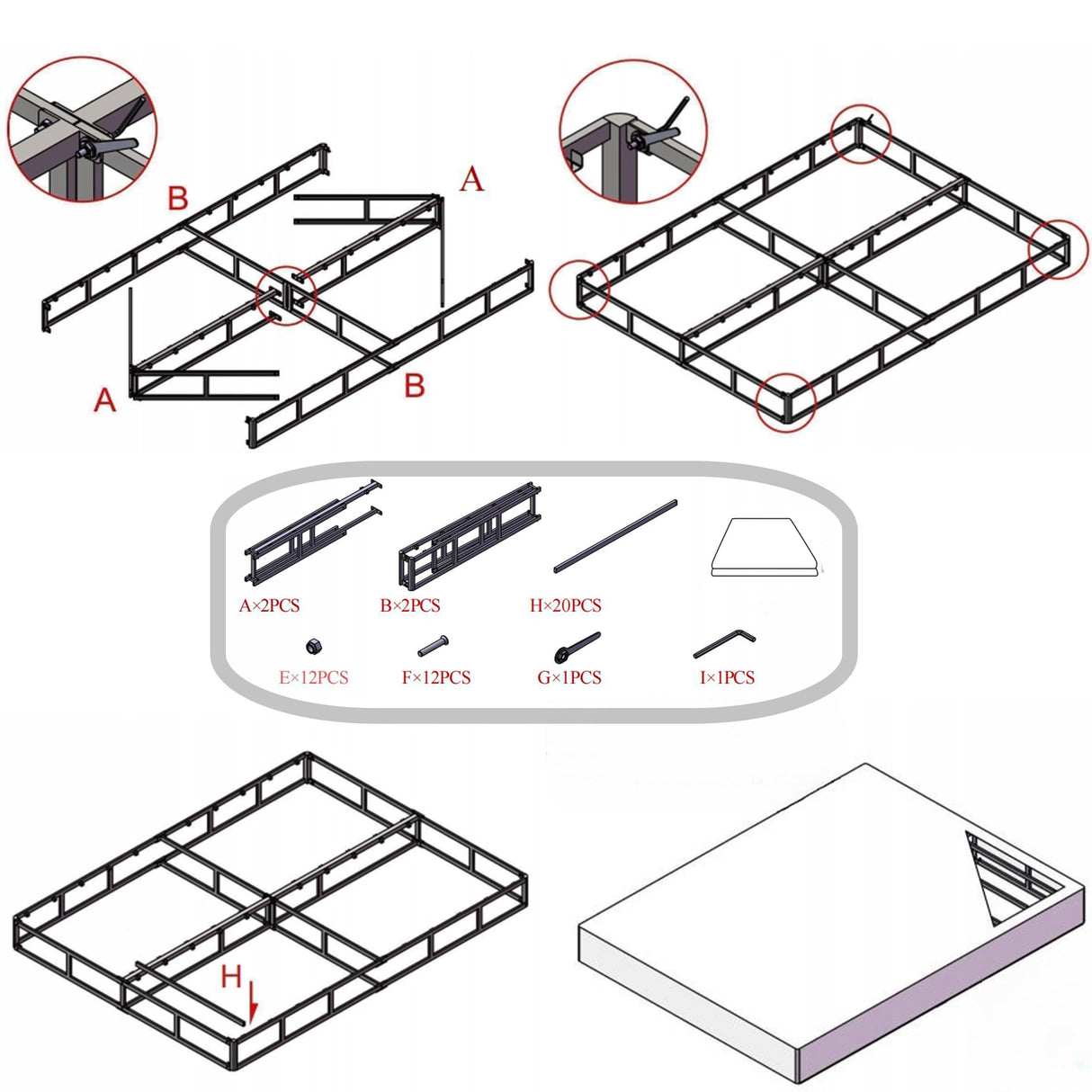 B
A
A
B

A×2PCS
B×2PCS
H×20PCS
E×12PCS
F×12PCS
G×1PCS
I×1PCS

H