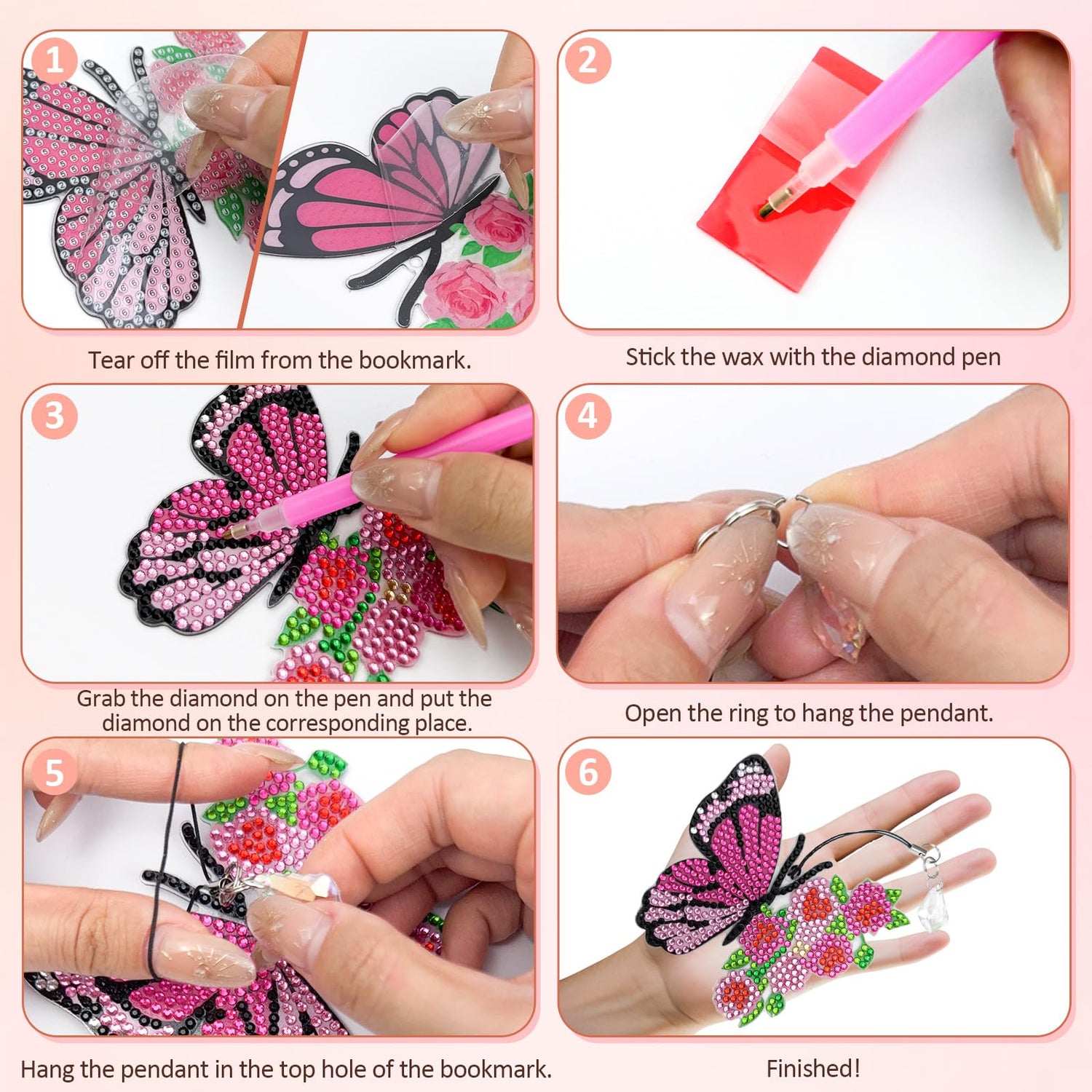 1

Tear off the film from the bookmark.

2

Stick the wax with the diamond pen

3

Grab the diamond on the pen and put the diamond on the corresponding place.

4

Open the ring to hang the pendant.

5

Hang the pendant in the top hole of the bookmark.

6

Finished!