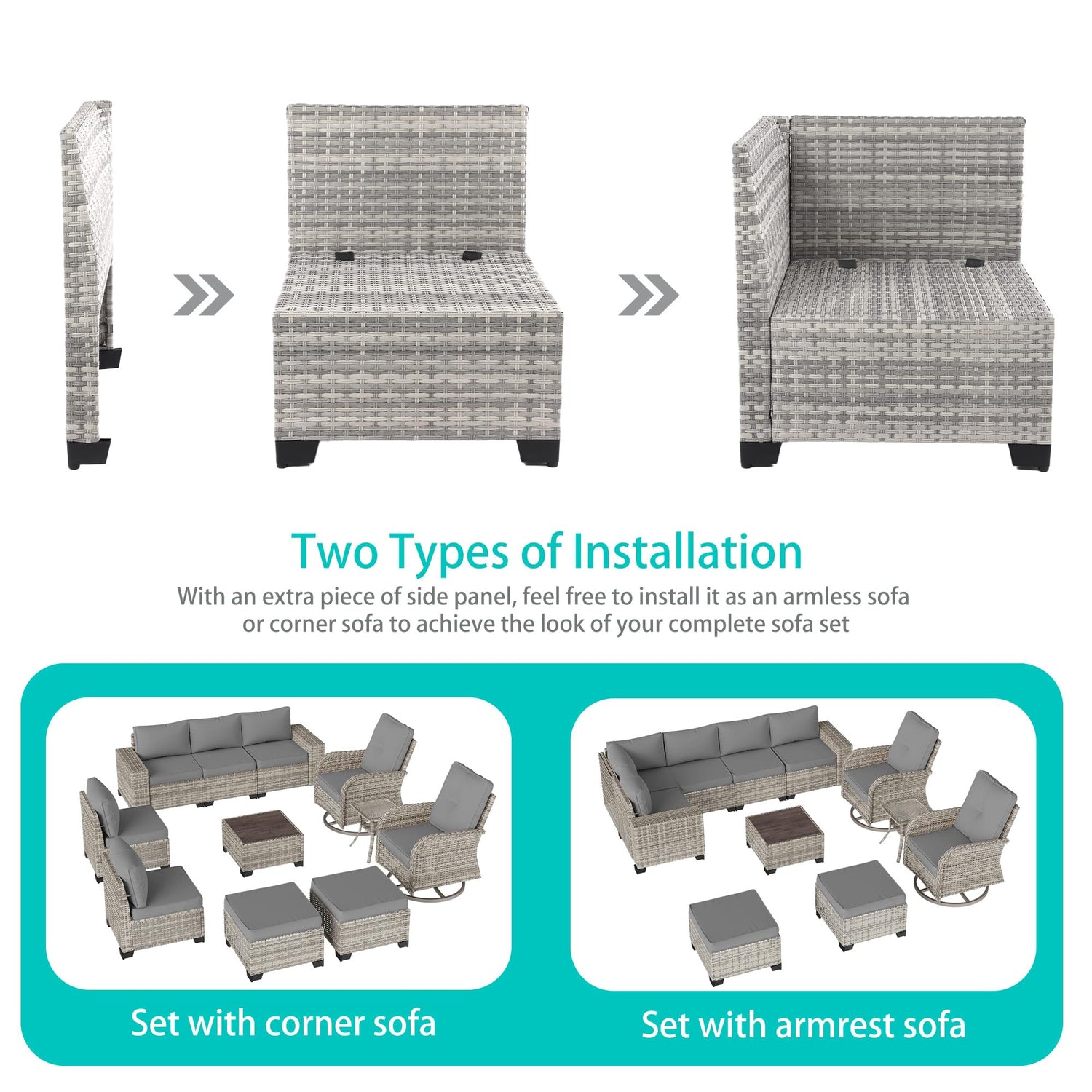 Two Types of Installation

With an extra piece of side panel, feel free to install it as an armless sofa or corner sofa to achieve the look of your complete sofa set

Set with corner sofa

Set with armrest sofa