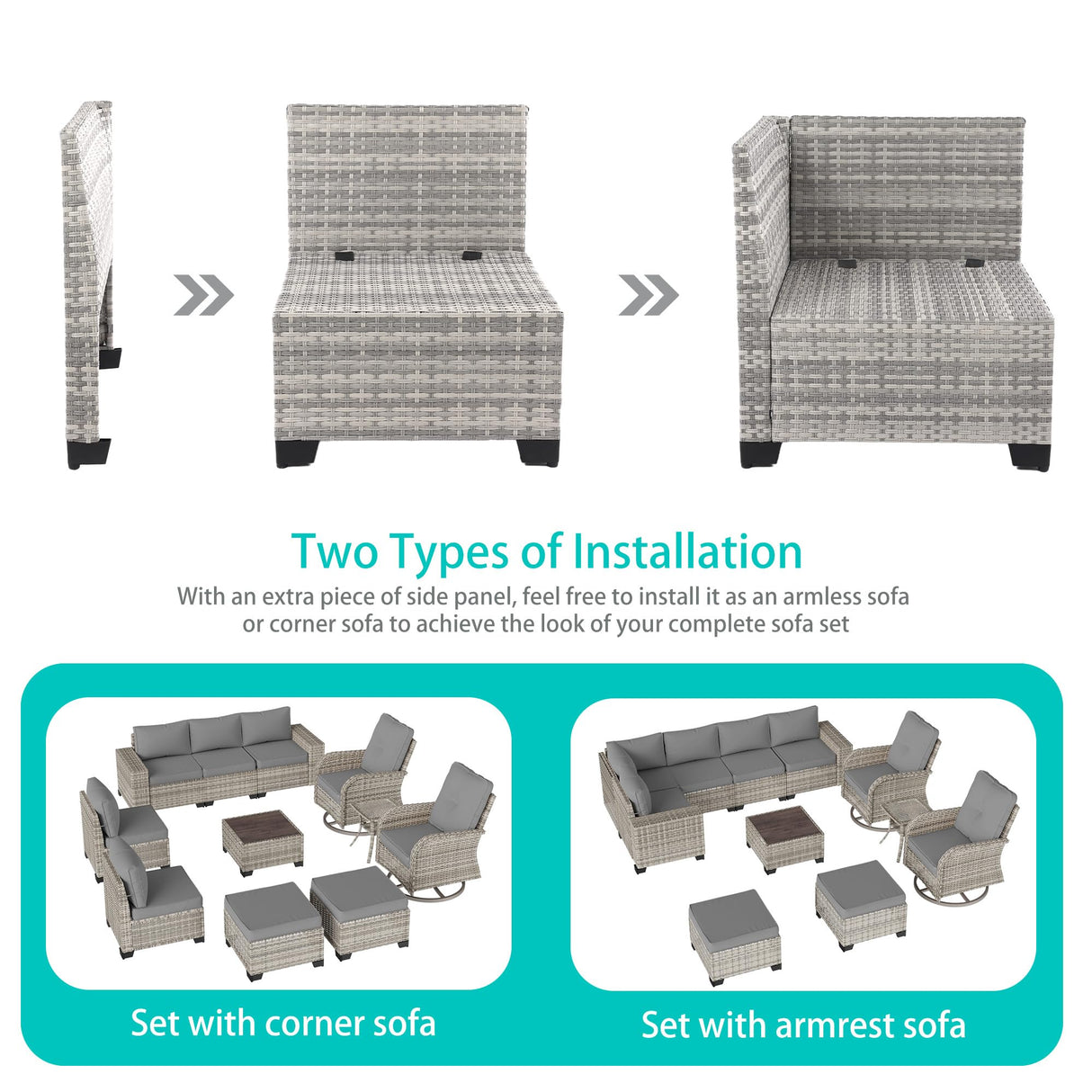 Two Types of Installation

With an extra piece of side panel, feel free to install it as an armless sofa or corner sofa to achieve the look of your complete sofa set

Set with corner sofa

Set with armrest sofa