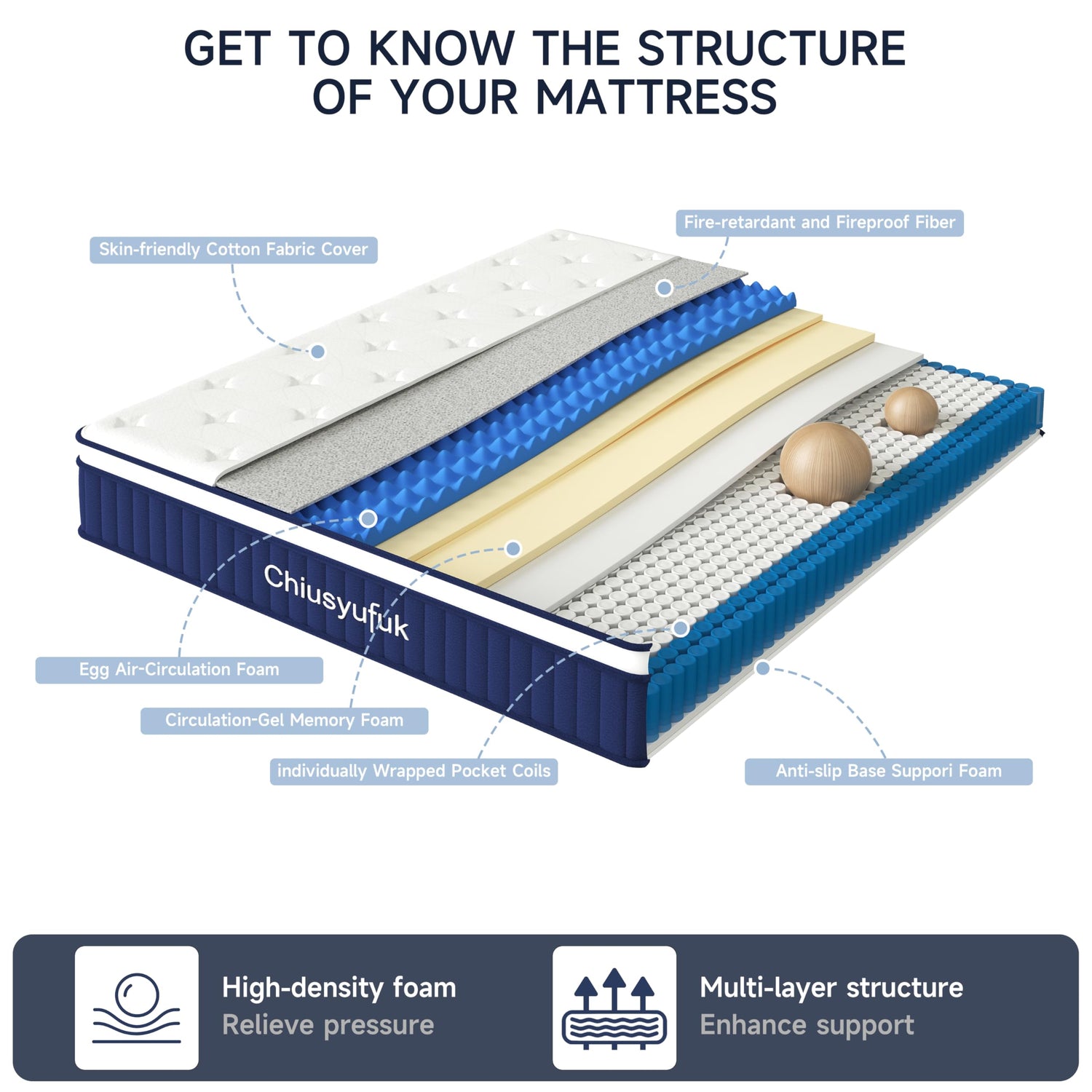 GET TO KNOW THE STRUCTURE OF YOUR MATTRESS

Skin-friendly Cotton Fabric Cover

Fire-retardant and Fireproof Fiber

Chiusyufuk

Egg Air-Circulation Foam

Circulation-Gel Memory Foam

individually Wrapped Pocket Coils

Anti-slip Base Suppori Foam

High-density foam
Relieve pressure

Multi-layer structure
Enhance support