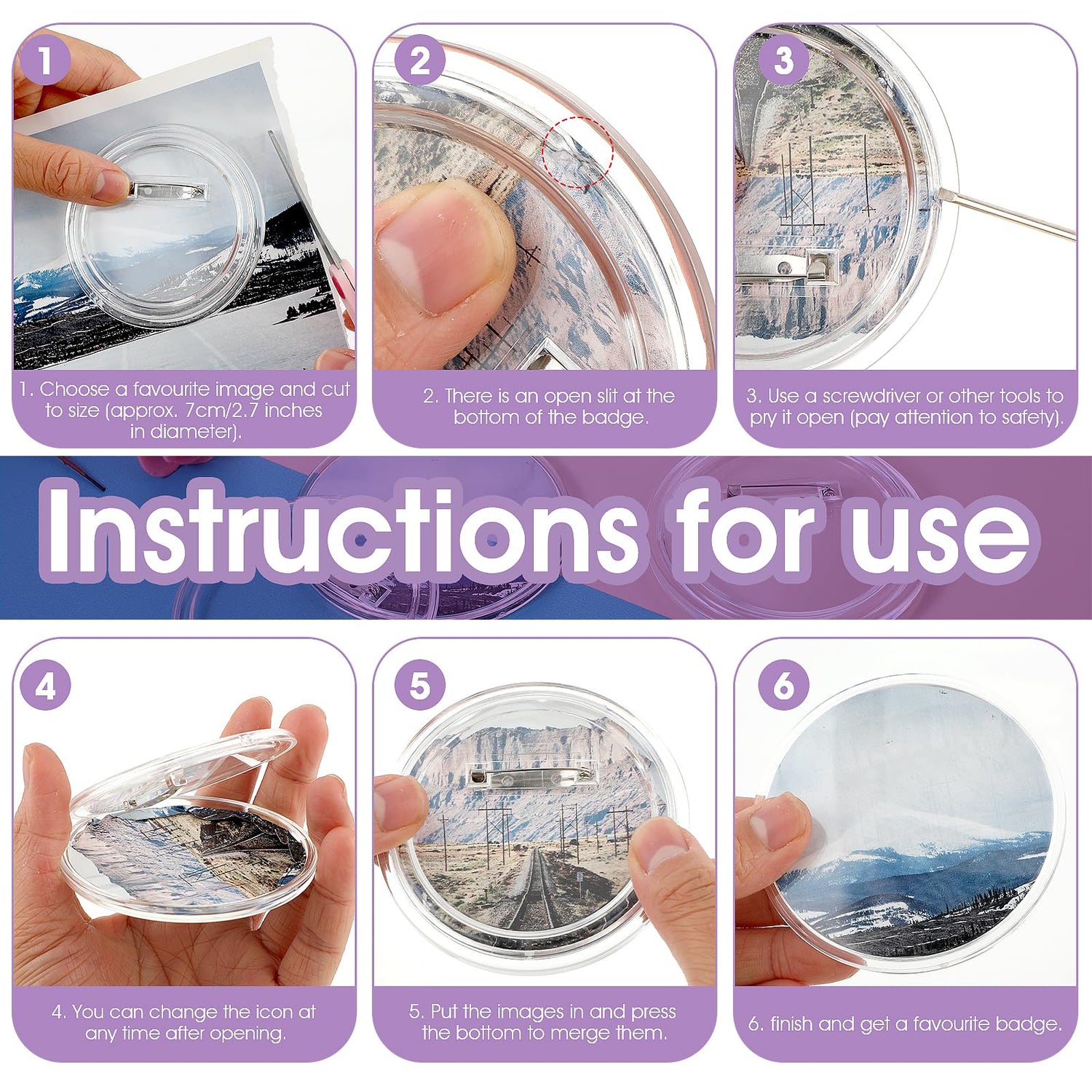 1

1. Choose a favourite image and cut to size (approx. 7cm/2.7 inches in diameter).

2

2. There is an open slit at the bottom of the badge.

3

3. Use a screwdriver or other tools to pry it open (pay attention to safety).

Instructions for use

4

4. You can change the icon at any time after opening.

5

5. Put the images in and press the bottom to merge them.

6

6. finish and get a favourite badge.