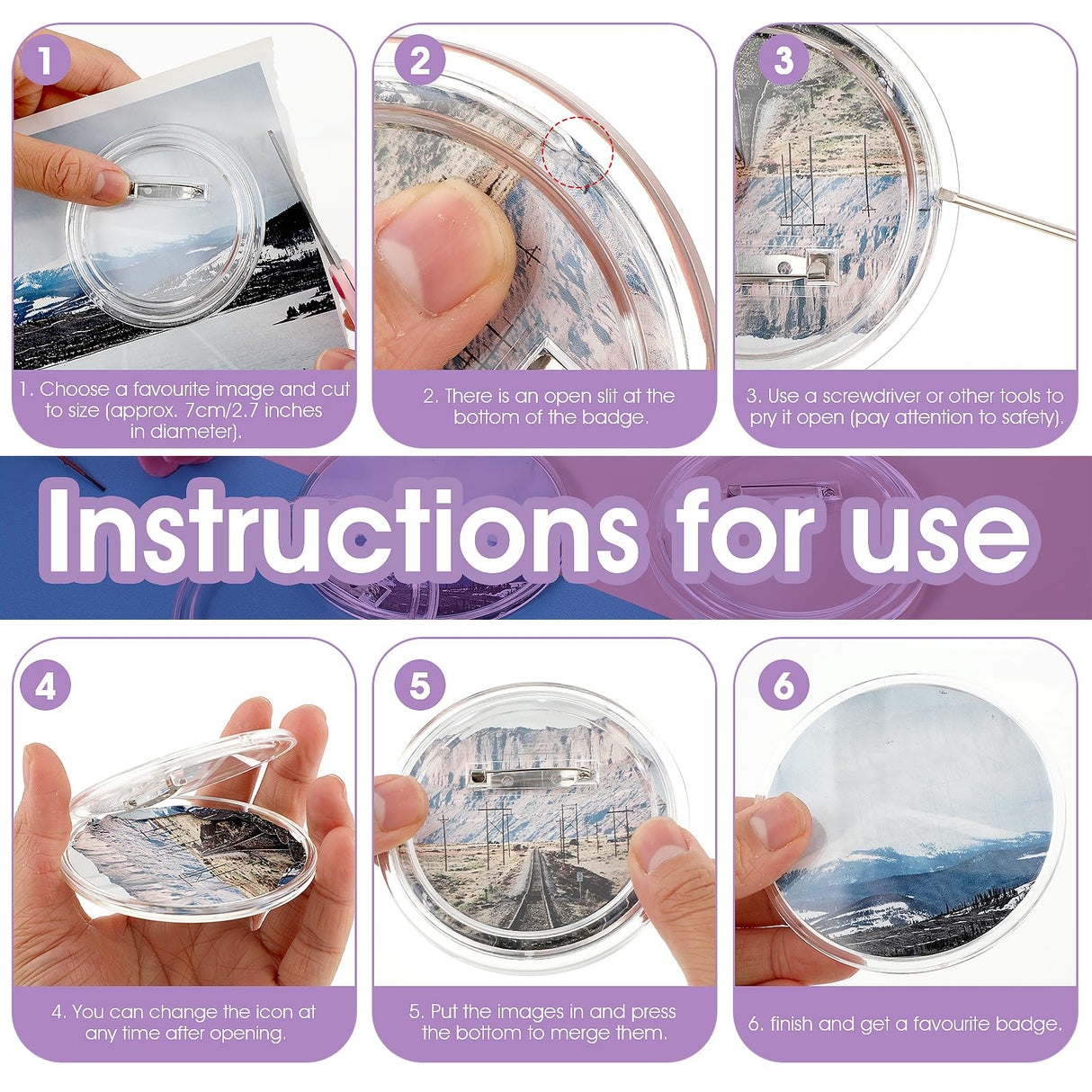 1

1. Choose a favourite image and cut to size (approx. 7cm/2.7 inches in diameter).

2

2. There is an open slit at the bottom of the badge.

3

3. Use a screwdriver or other tools to pry it open (pay attention to safety).

Instructions for use

4

4. You can change the icon at any time after opening.

5

5. Put the images in and press the bottom to merge them.

6

6. finish and get a favourite badge.