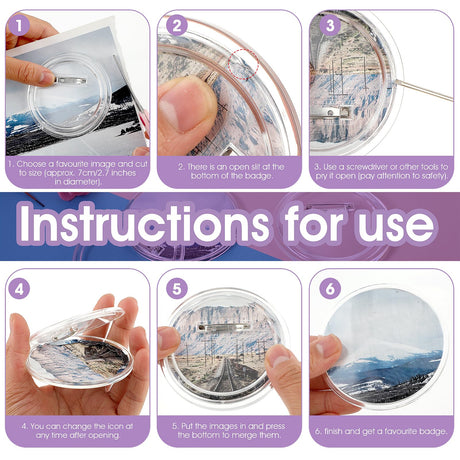 1

1. Choose a favourite image and cut to size (approx. 7cm/2.7 inches in diameter).

2

2. There is an open slit at the bottom of the badge.

3

3. Use a screwdriver or other tools to pry it open (pay attention to safety).

Instructions for use

4

4. You can change the icon at any time after opening.

5

5. Put the images in and press the bottom to merge them.

6

6. finish and get a favourite badge.