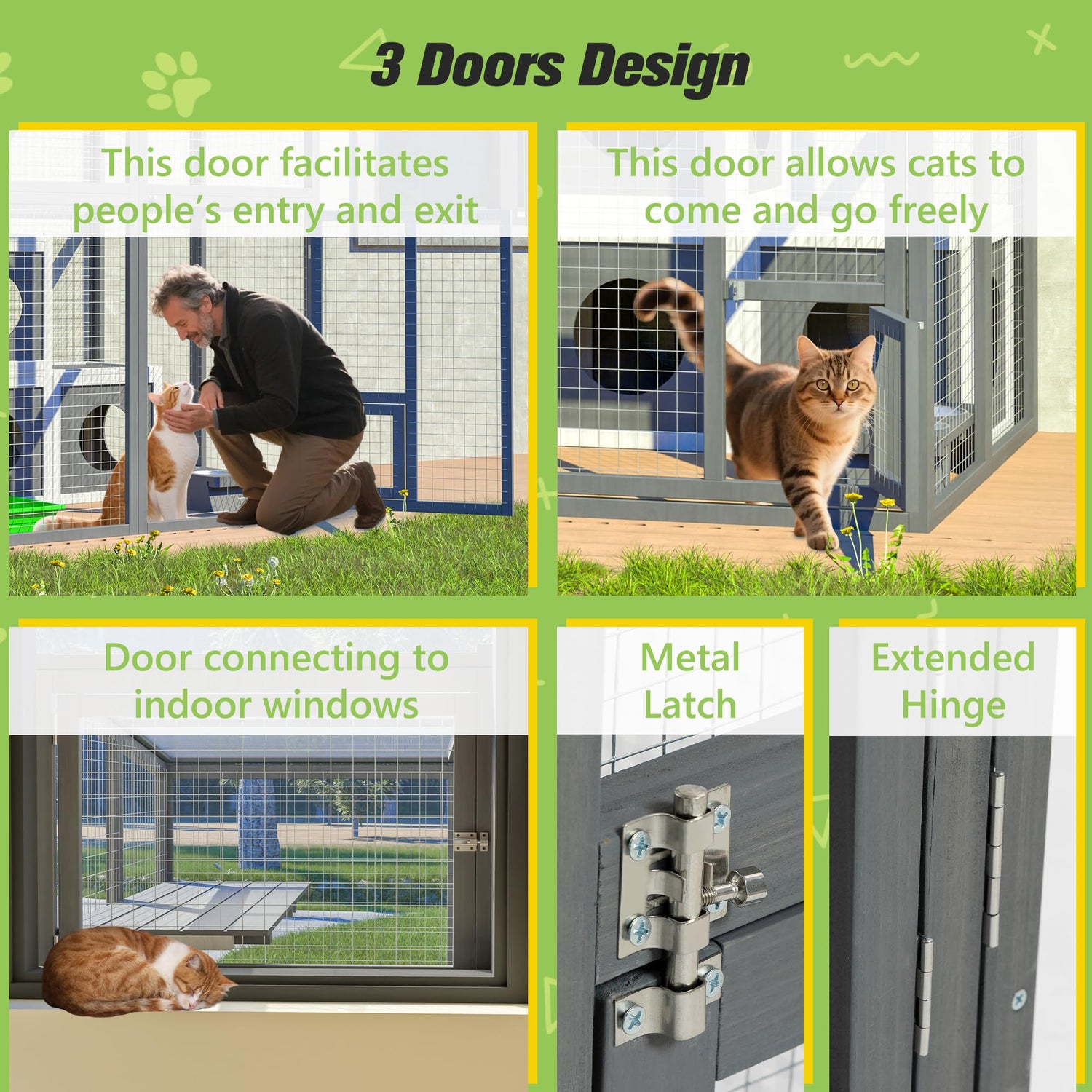 3 Doors Design

This door facilitates people's entry and exit

This door allows cats to come and go freely

Door connecting to indoor windows

Metal Latch

Extended Hinge