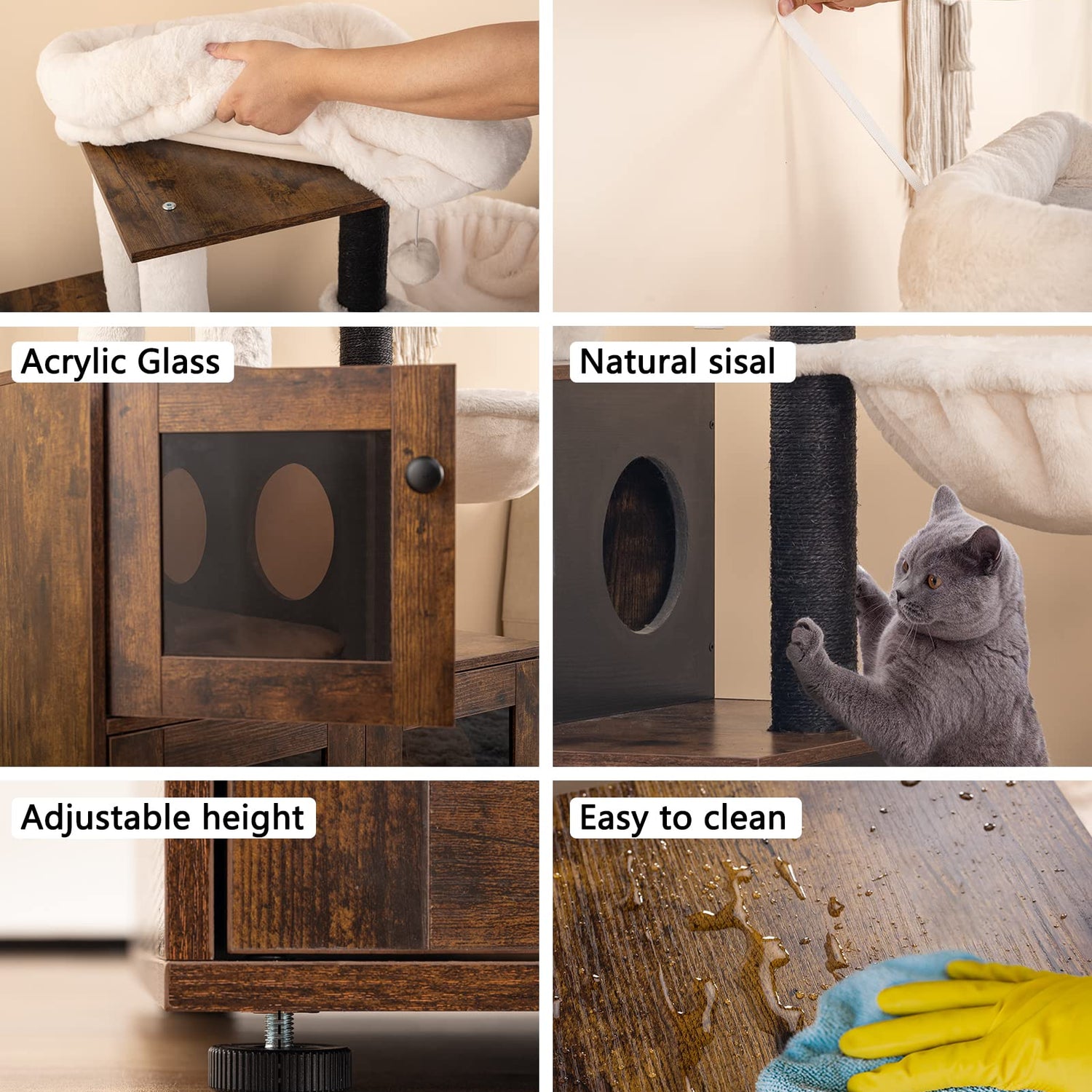 Acrylic Glass

Natural sisal

Adjustable height

Easy to clean