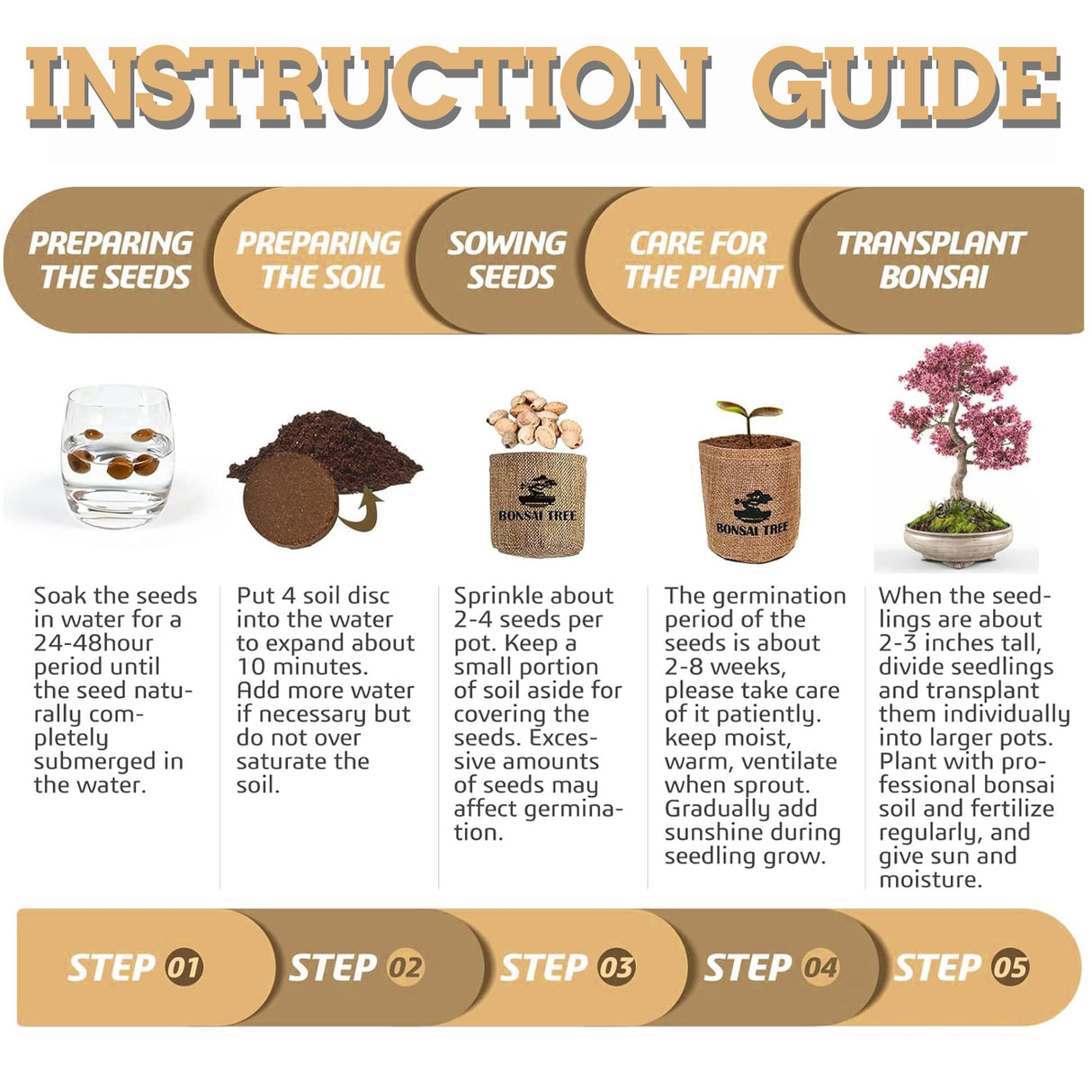 INSTRUCTION GUIDE

PREPARING THE SEEDS

PREPARING THE SOIL

SOWING SEEDS

CARE FOR THE PLANT

TRANSPLANT BONSAI

BONSAI TREE

BONSAI TREE

Soak the seeds in water for a 24-48hour period until the seed naturally completely submerged in the water.

Put 4 soil disc into the water to expand about 10 minutes. Add more water if necessary but do not over saturate the soil.

Sprinkle about 2-4 seeds per pot. Keep a small portion of soil aside for covering the seeds. Excessive amounts of seeds may affect germination.

The germination period of the seeds is about 2-8 weeks, please take care of it patiently. keep moist, warm, ventilate when sprout. Gradually add sunshine during seedling grow.

When the seedlings are about 2-3 inches tall, divide seedlings and transplant them individually into larger pots. Plant with professional bonsai soil and fertilize regularly, and give sun and moisture.

STEP 01

STEP 02

STEP 03

STEP 04

STEP 05