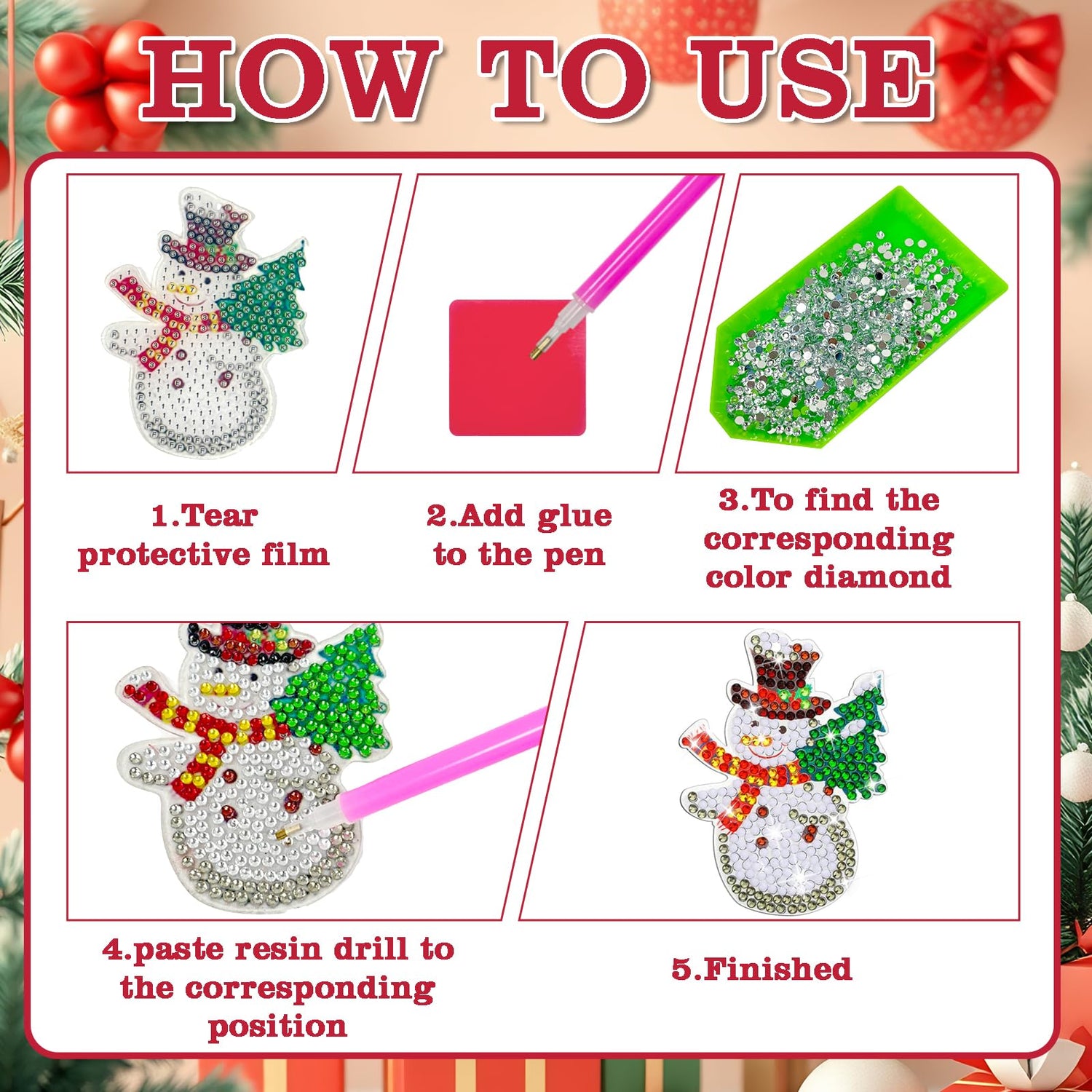 HOW TO USE

1.Tear protective film

2.Add glue to the pen

3.To find the corresponding color diamond

4.paste resin drill to the corresponding position

5.Finished