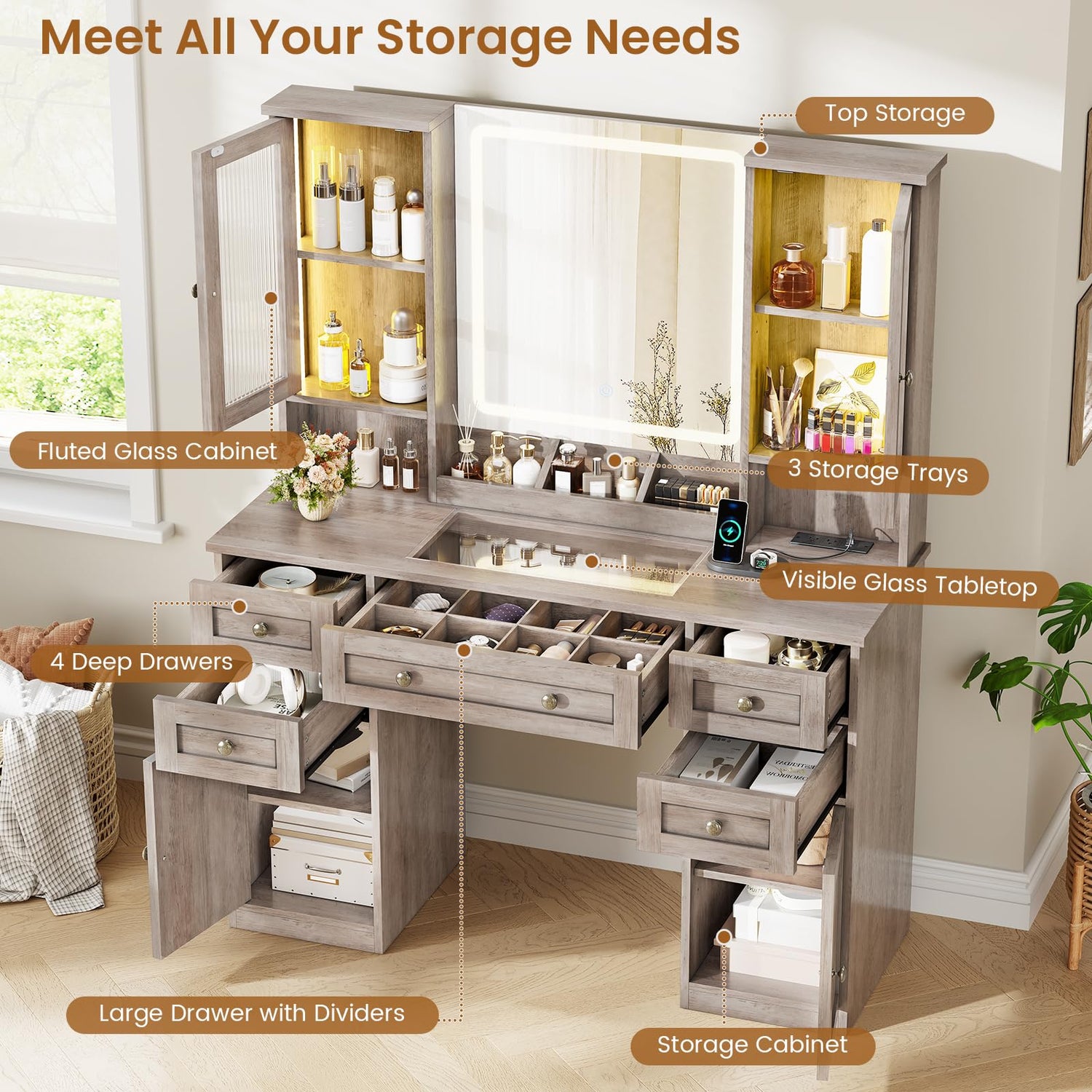 Meet All Your Storage Needs

Top Storage

Fluted Glass Cabinet

3 Storage Trays

Visible Glass Tabletop

4 Deep Drawers

Large Drawer with Dividers

Storage Cabinet