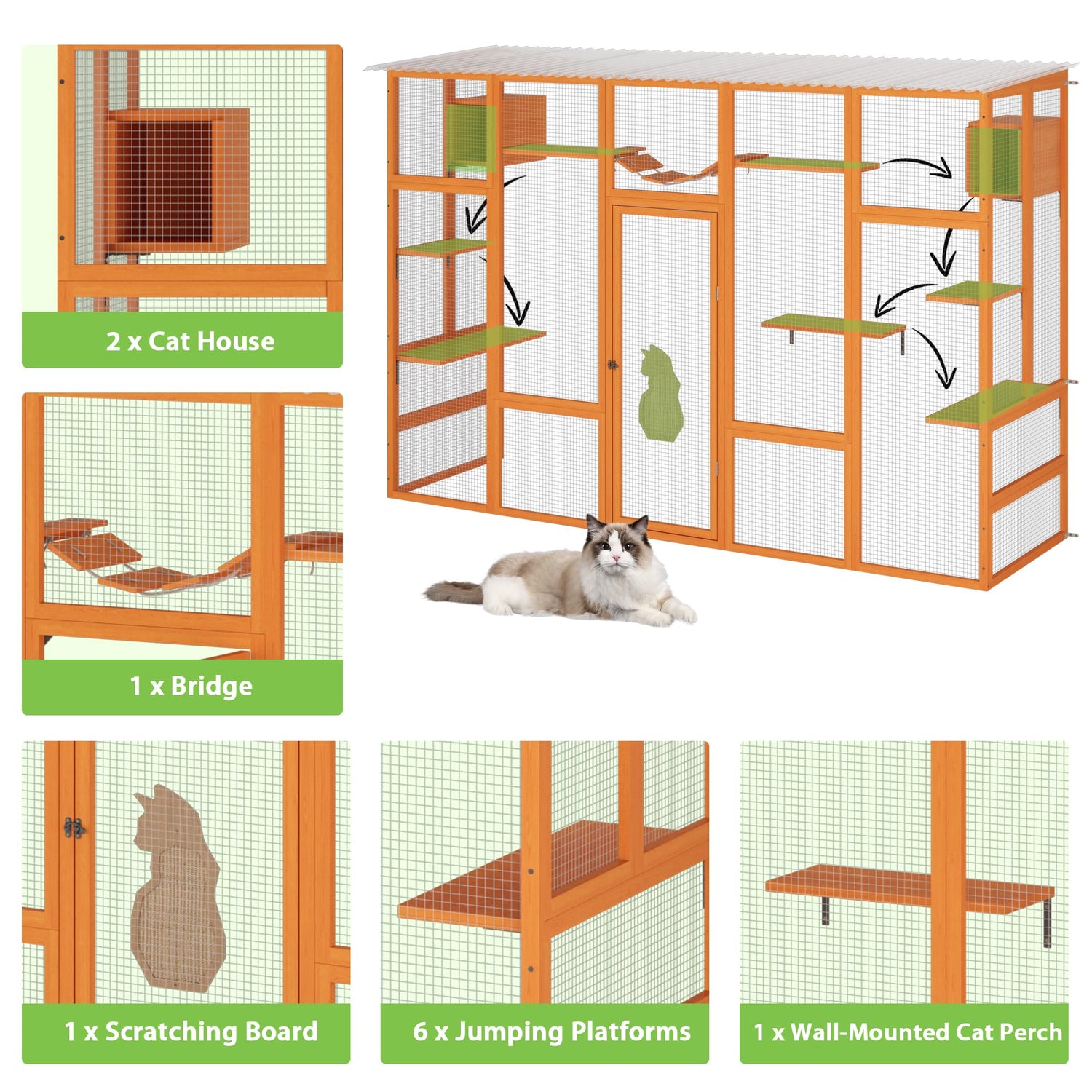 2 x Cat House

1 x Bridge

1 x Scratching Board

6 x Jumping Platforms

1 x Wall-Mounted Cat Perch