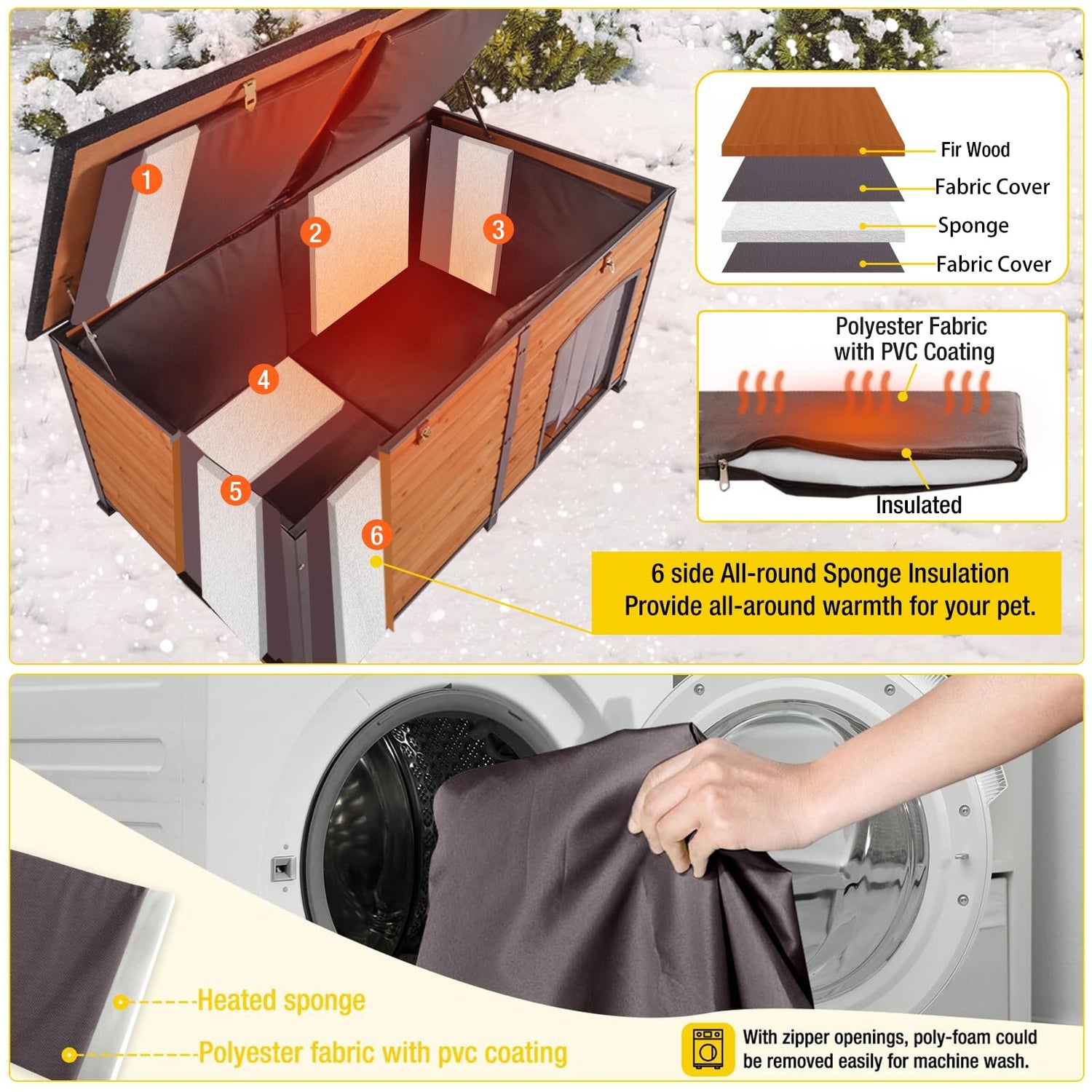 1
2
3
4
5
6

Fir Wood
Fabric Cover
Sponge
Fabric Cover

Polyester Fabric with PVC Coating

Insulated

6 side All-round Sponge Insulation
Provide all-around warmth for your pet.

Heated sponge
Polyester fabric with pvc coating

With zipper openings, poly-foam could be removed easily for machine wash.